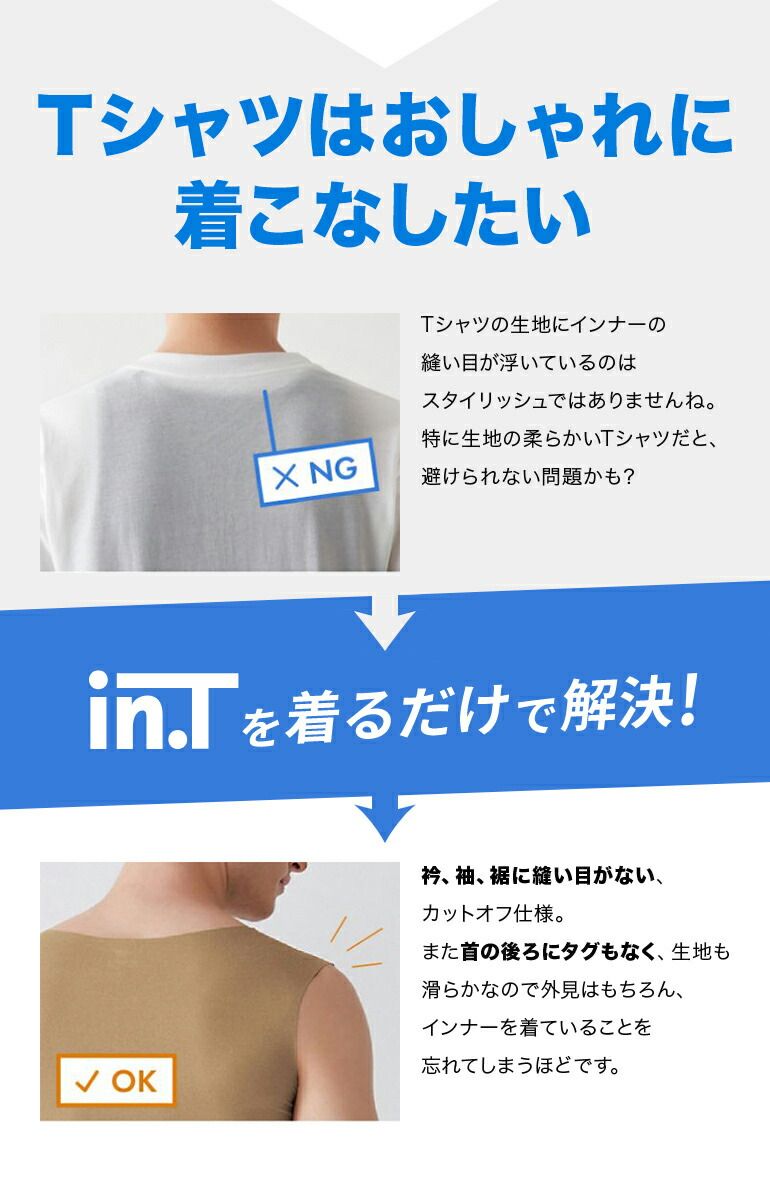 Tシャツはおしゃれに着こなしたい

× NG

Tシャツの生地にインナーの縫い目が浮いているのはスタイリッシュではありませんね。特に生地の柔らかいTシャツだと、避けられない問題かも?

in.Tを着るだけで解決!

✓ OK

衿、袖、裾に縫い目がない、カットオフ仕様。また首の後ろにタグもなく、生地も滑らかなので外見はもちろん、インナーを着ていることを忘れてしまうほどです。