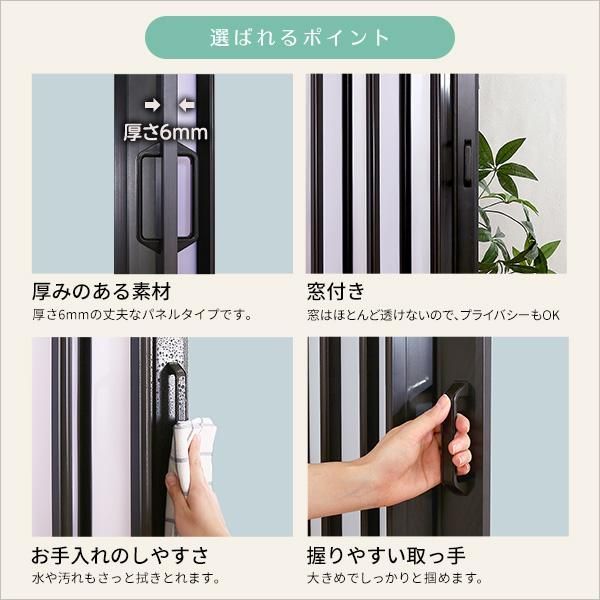 選ばれるポイント

厚さ6mm

厚みのある素材

厚さ6mmの丈夫なパネルタイプです。

窓付き

窓はほとんど透けないので、プライバシーもOK

お手入れのしやすさ

水や汚れもさっと拭きとれます。

握りやすい取っ手

大きめでしっかりと掴めます。