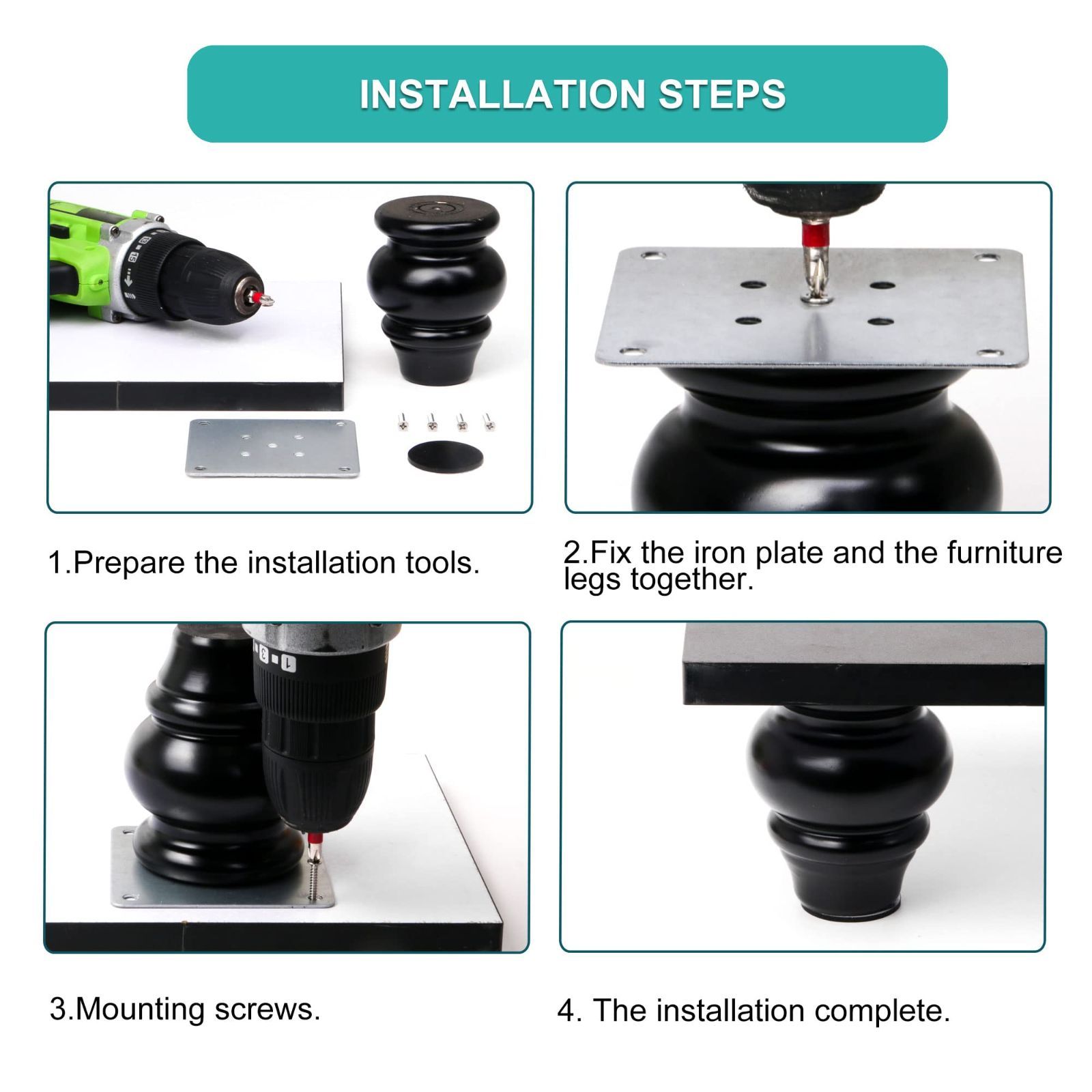 INSTALLATION STEPS

1.Prepare the installation tools.

2.Fix the iron plate and the furniture legs together.

3.Mounting screws.

4. The installation complete.