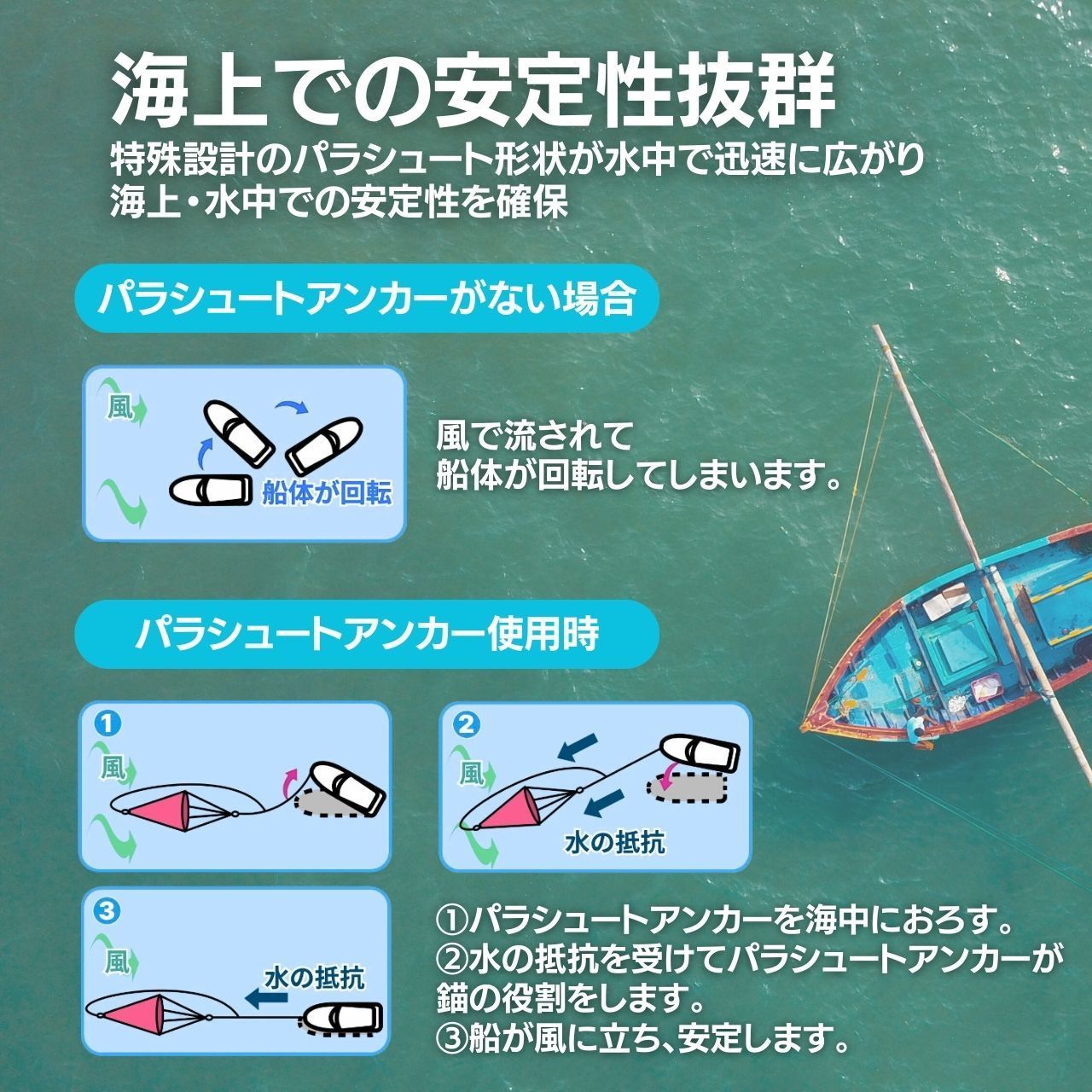 海上での安定性抜群
特殊設計のパラシュート形状が水中で迅速に広がり
海上・水中での安定性を確保

パラシュートアンカーがない場合

風
船体が回転

風で流されて
船体が回転してしまいます。

パラシュートアンカー使用時

①
風

②
風
水の抵抗

③
風
水の抵抗

①パラシュートアンカーを海中におろす。
②水の抵抗を受けてパラシュートアンカーが錨の役割をします。
③船が風に立ち、安定します。