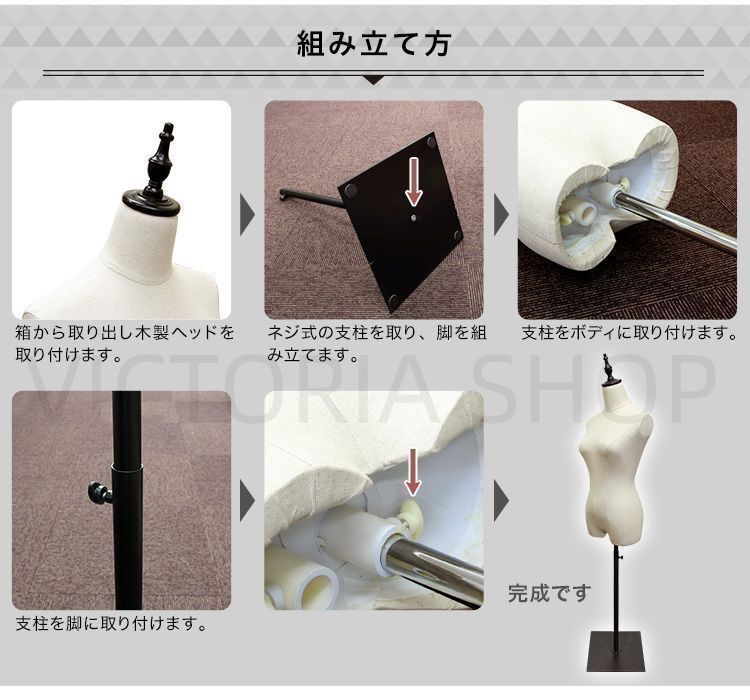 組み立て方

箱から取り出し木製ヘッドを取り付けます。

ネジ式の支柱を取り、脚を組み立てます。

支柱をボディに取り付けます。

VICTORIA SHOP

支柱を脚に取り付けます。

完成です