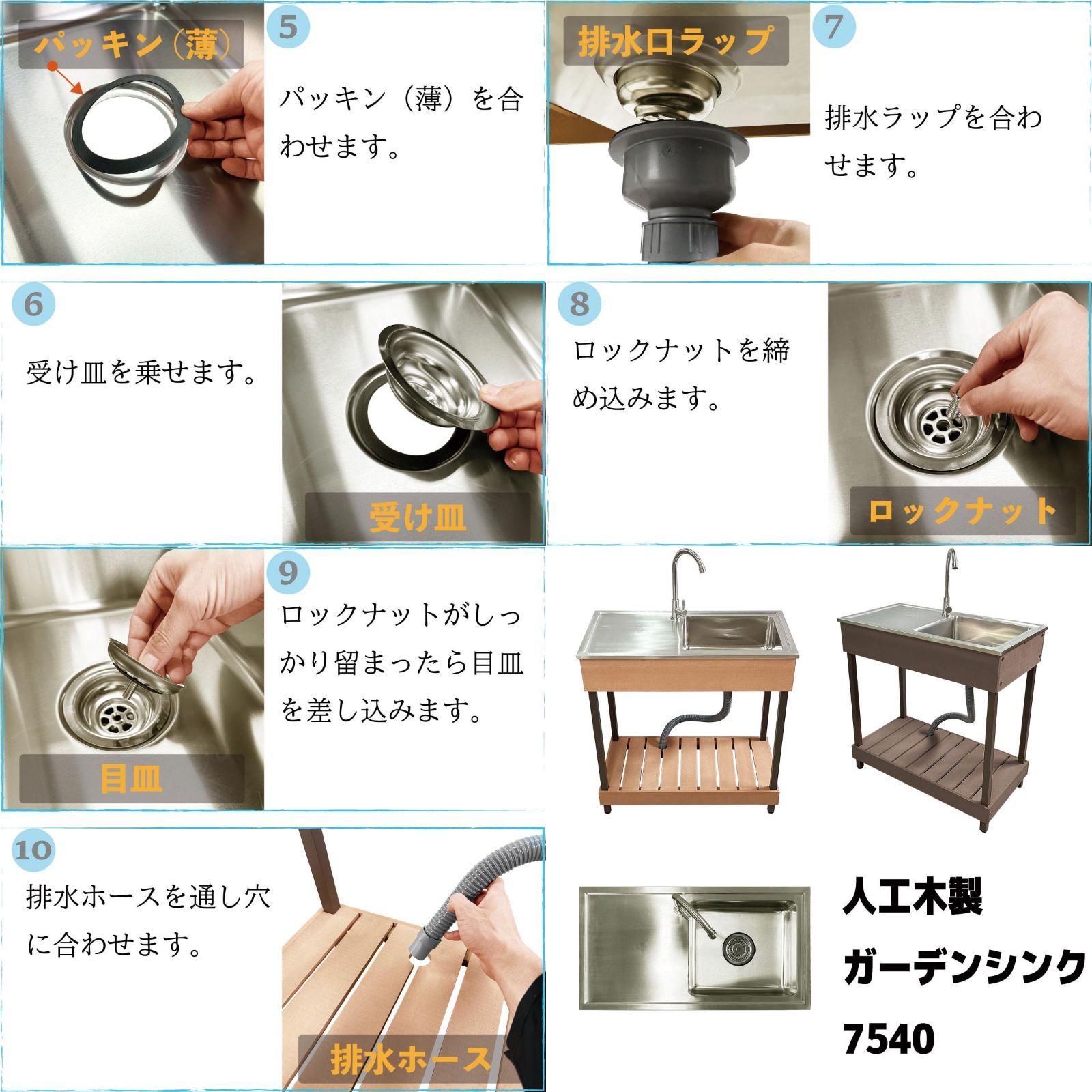 パッキン（薄）

5

パッキン（薄）を合わせます。

排水口ラップ

7

排水ラップを合わせます。

6

受け皿を乗せます。

受け皿

8

ロックナットを締め込みます。

ロックナット

目皿

9

ロックナットがしっかり留まったら目皿を差し込みます。

10

排水ホースを通し穴に合わせます。

排水ホース

人工木製

ガーデンシンク

7540