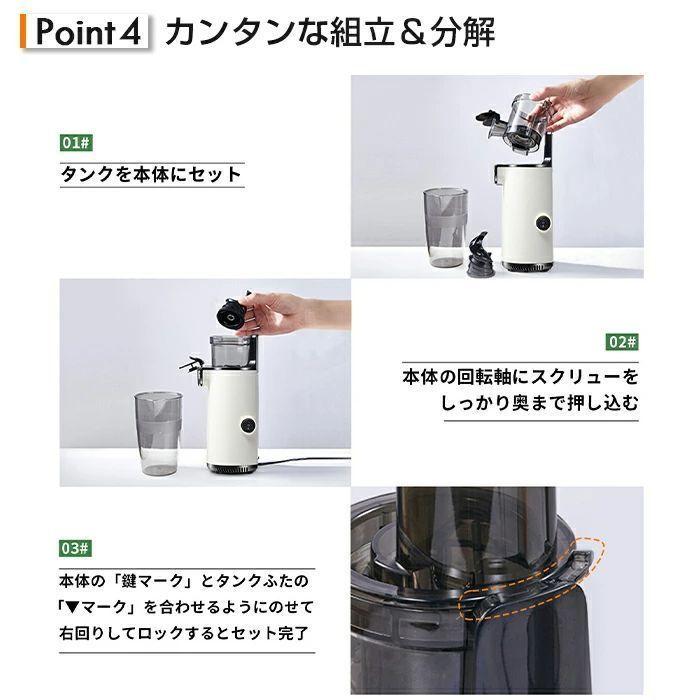 Point 4 カンタンな組立＆分解

01#

タンクを本体にセット

02#

本体の回転軸にスクリューをしっかり奥まで押し込む

03#

本体の「鍵マーク」とタンクふたの「▼マーク」を合わせるようにのせて右回りしてロックするとセット完了