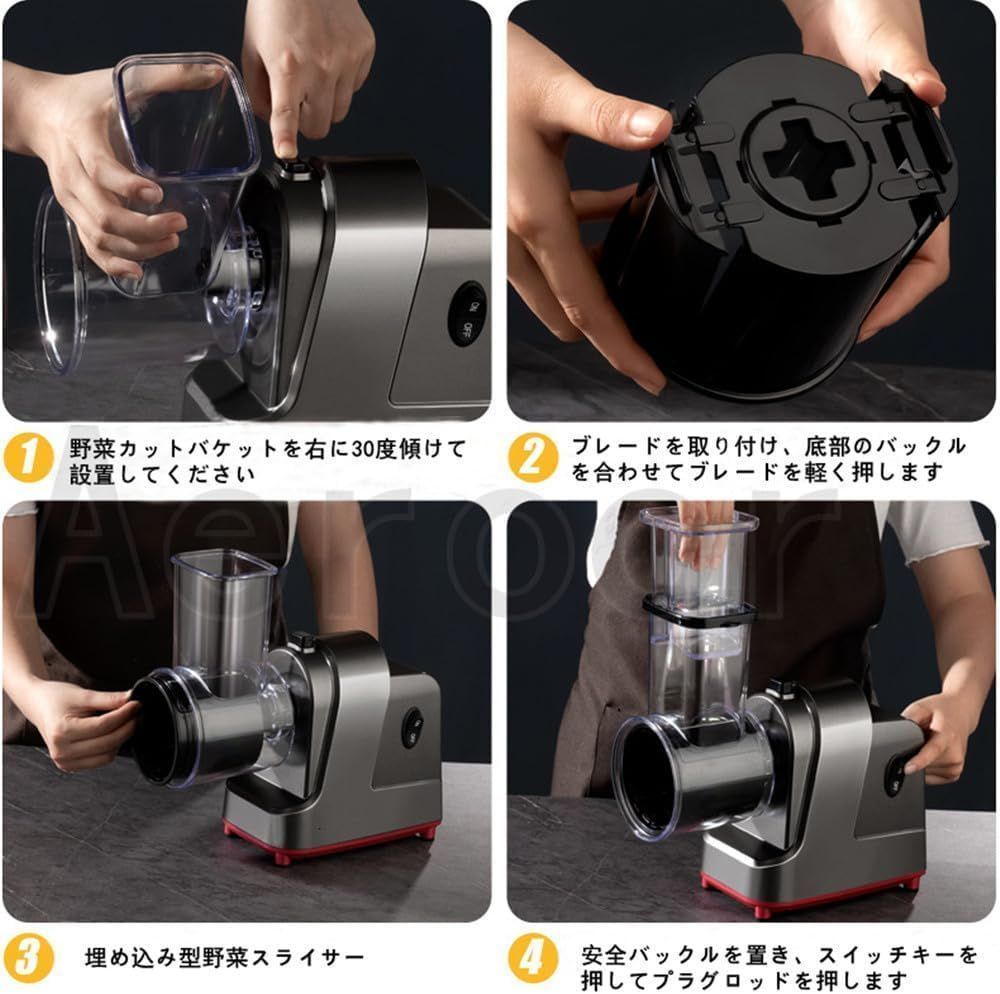 ON
OFF

1 野菜カットバケットを右に30度傾けて設置してください

2 ブレードを取り付け、底部のバックルを合わせてブレードを軽く押します

Aeroor

3 埋め込み型野菜スライサー

4 安全バックルを置き、スイッチキーを押してプラグロッドを押します