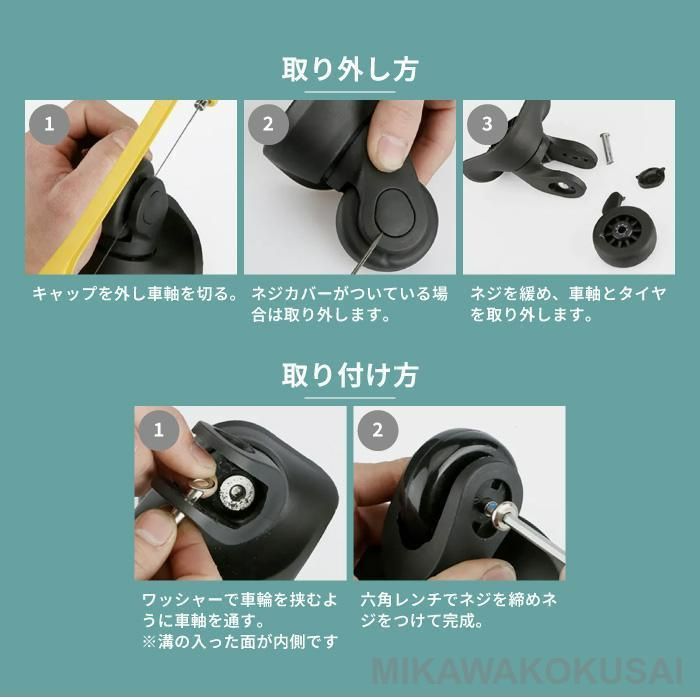 取り外し方

1

キャップを外し車軸を切る。

2

ネジカバーがついている場合は取り外します。

3

ネジを緩め、車軸とタイヤを取り外します。

取り付け方

1

ワッシャーで車輪を挟むように車軸を通す。
※溝の入った面が内側です

2

六角レンチでネジを締めネジをつけて完成。

MIKAWAKOKUSAI