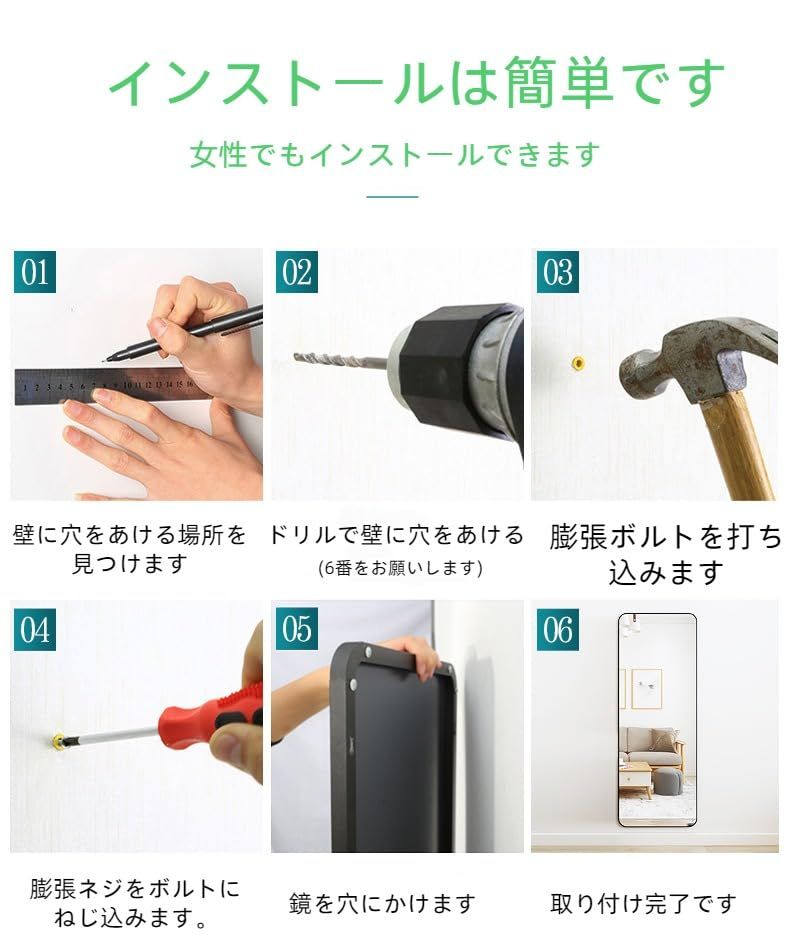 インストールは簡単です

女性でもインストールできます

01

1 2 3 4 5 6 7 8 9 10 11 12 13 14 15 16

壁に穴をあける場所を見つけます

02

ドリルで壁に穴をあける
(6番をお願いします)

03

膨張ボルトを打ち込みます

04

膨張ネジをボルトにねじ込みます。

05

鏡を穴にかけます

06

取り付け完了です