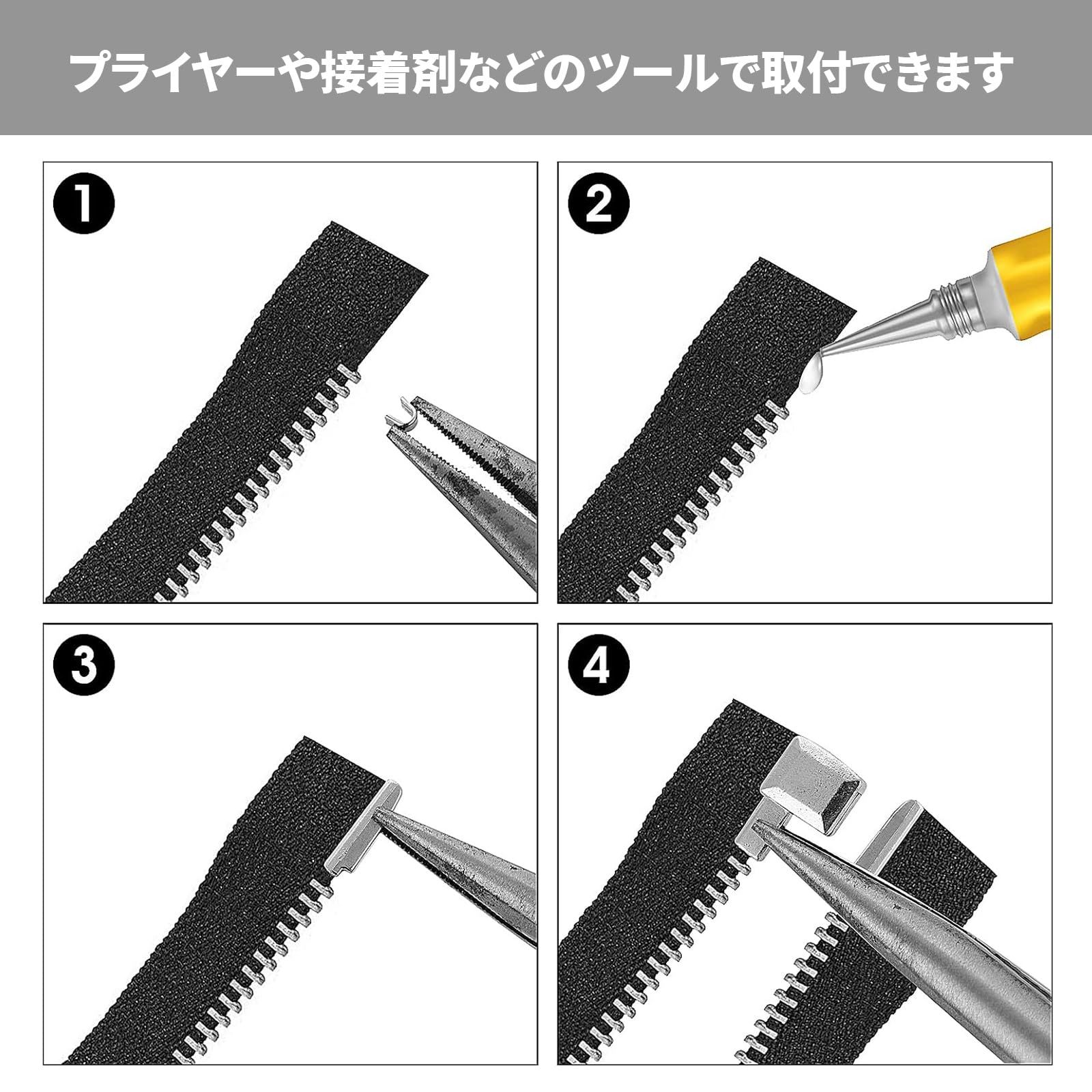 プライヤーや接着剤などのツールで取付できます

1

2

3

4