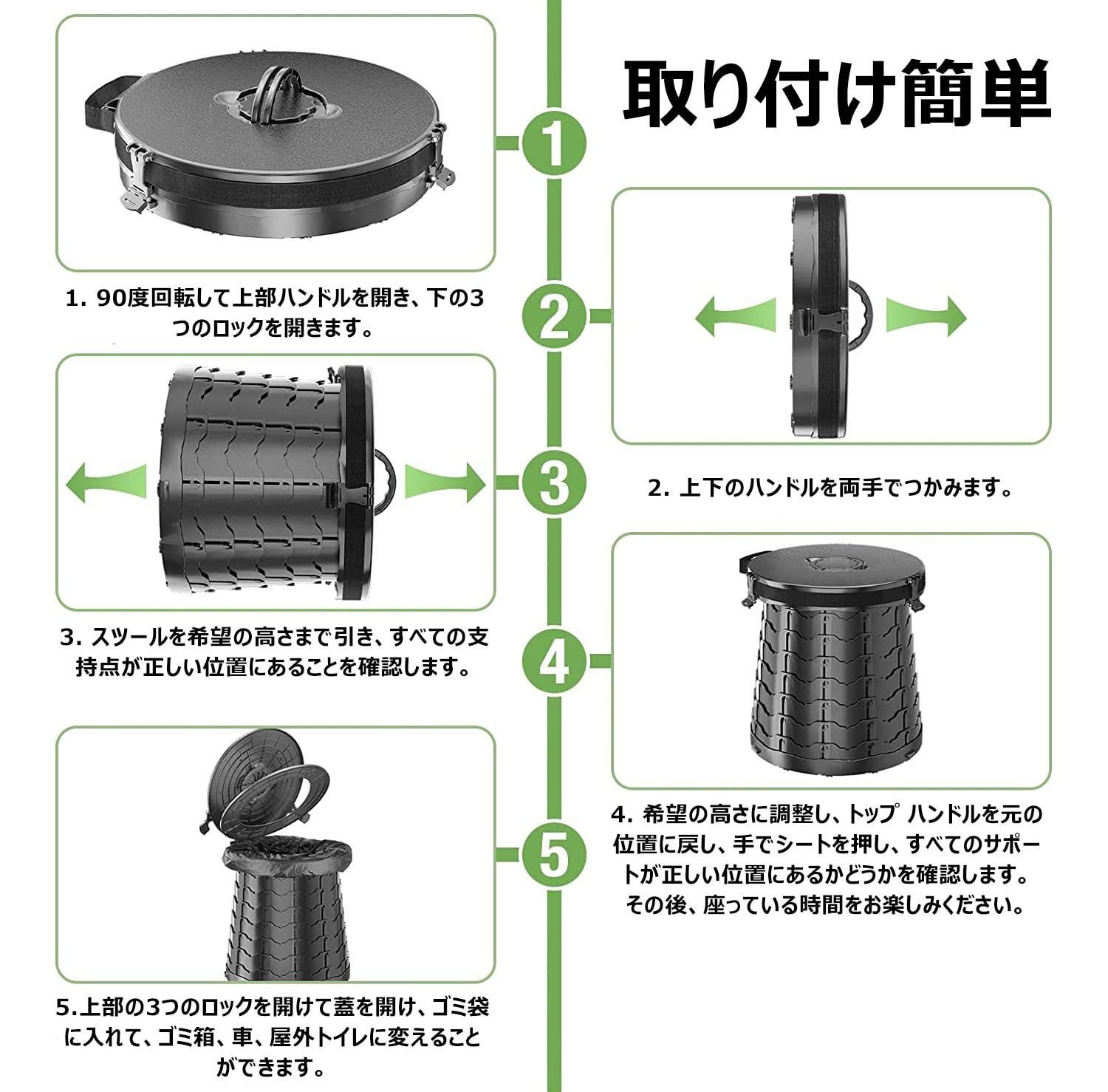 取り付け簡単

1

1. 90度回転して上部ハンドルを開き、下の3つのロックを開きます。

2

2. 上下のハンドルを両手でつかみます。

3

3. スツールを希望の高さまで引き、すべての支持点が正しい位置にあることを確認します。

4

4. 希望の高さに調整し、トップ ハンドルを元の位置に戻し、手でシートを押し、すべてのサポートが正しい位置にあるかどうかを確認します。その後、座っている時間をお楽しみください。

5

5.上部の3つのロックを開けて蓋を開け、ゴミ袋に入れて、ゴミ箱、車、屋外トイレに変えることができます。