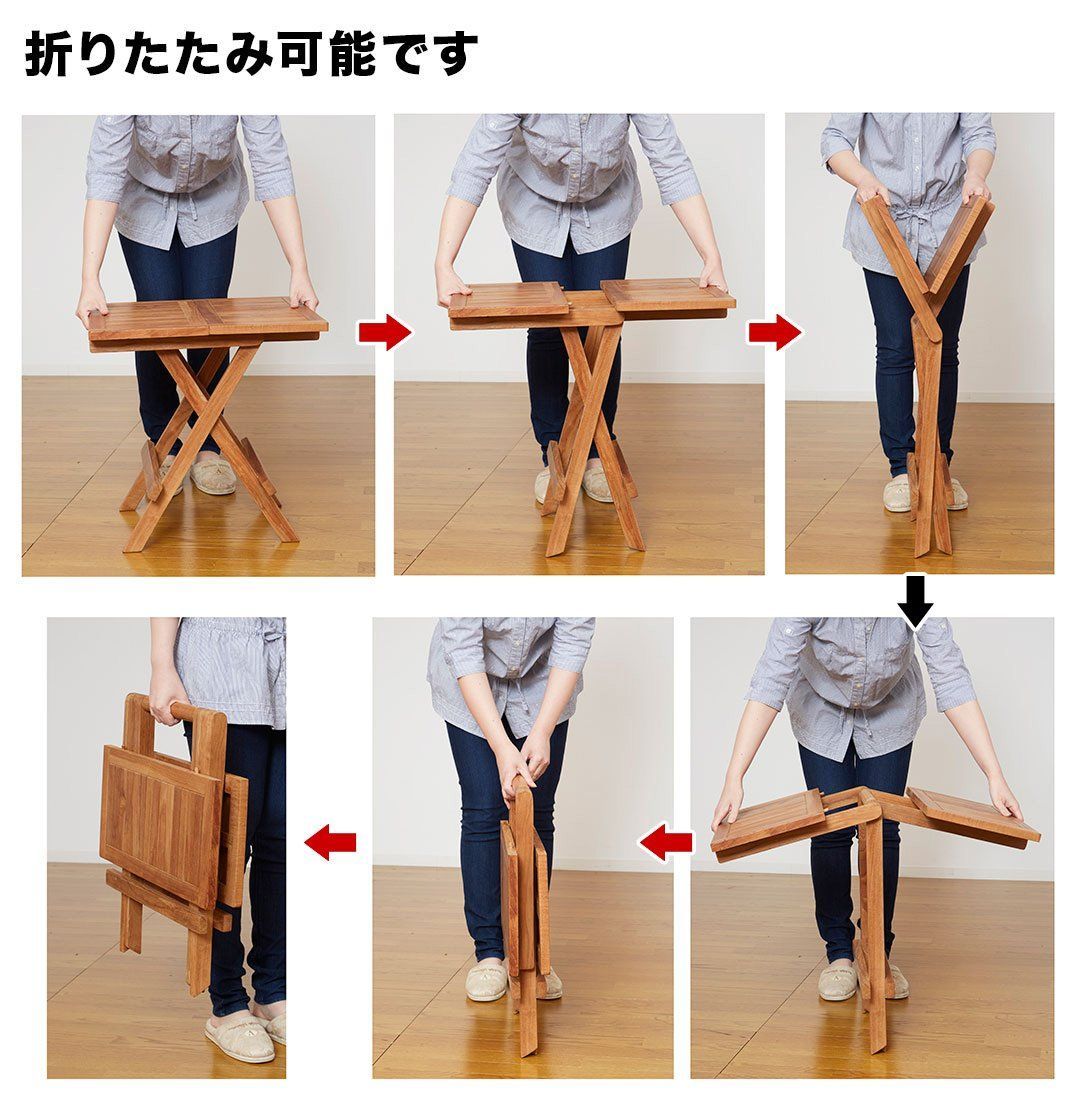 折りたたみ可能です