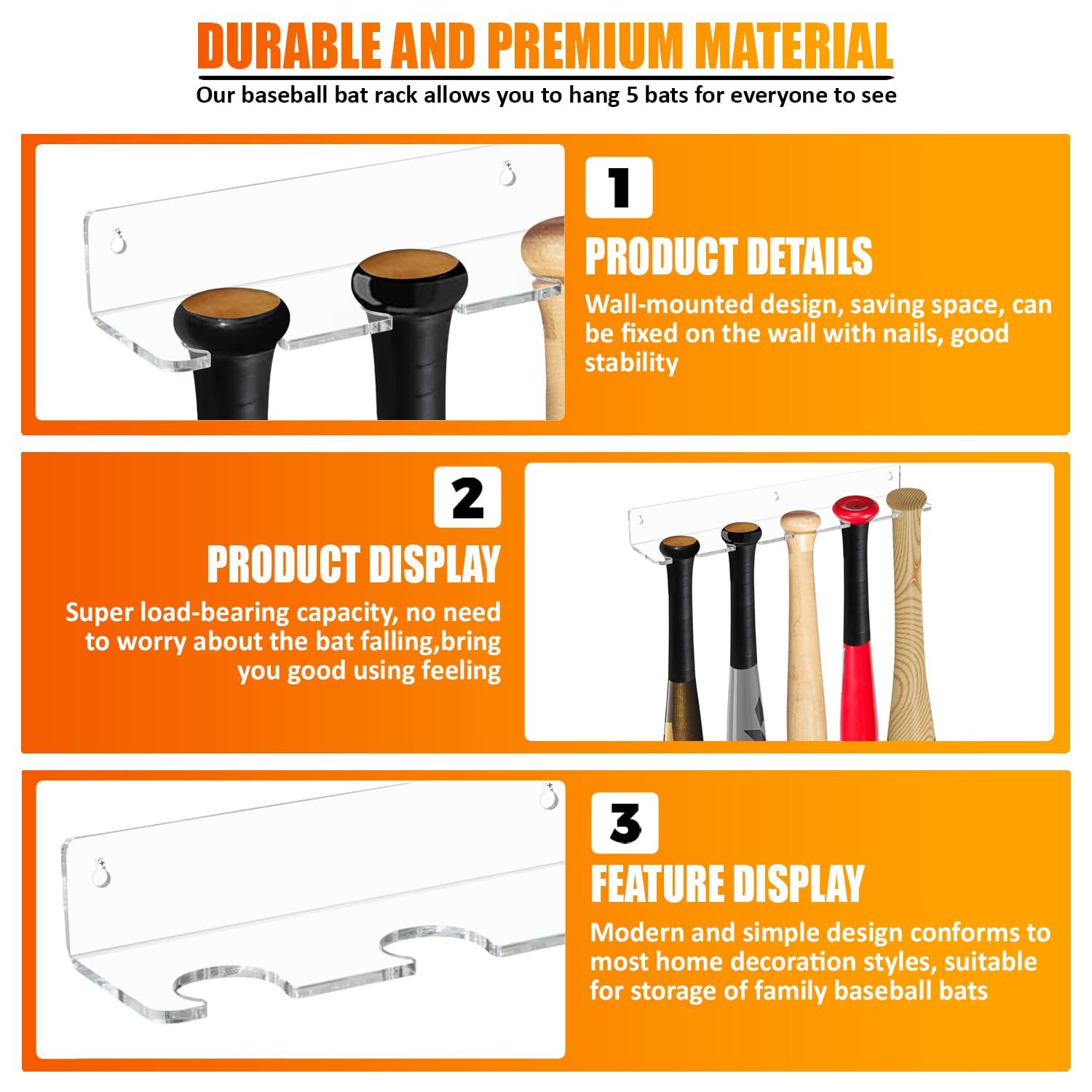 DURABLE AND PREMIUM MATERIAL

Our baseball bat rack allows you to hang 5 bats for everyone to see

1

PRODUCT DETAILS

Wall-mounted design, saving space, can be fixed on the wall with nails, good stability

2

PRODUCT DISPLAY

Super load-bearing capacity, no need to worry about the bat falling,bring you good using feeling

3

FEATURE DISPLAY

Modern and simple design conforms to most home decoration styles, suitable for storage of family baseball bats