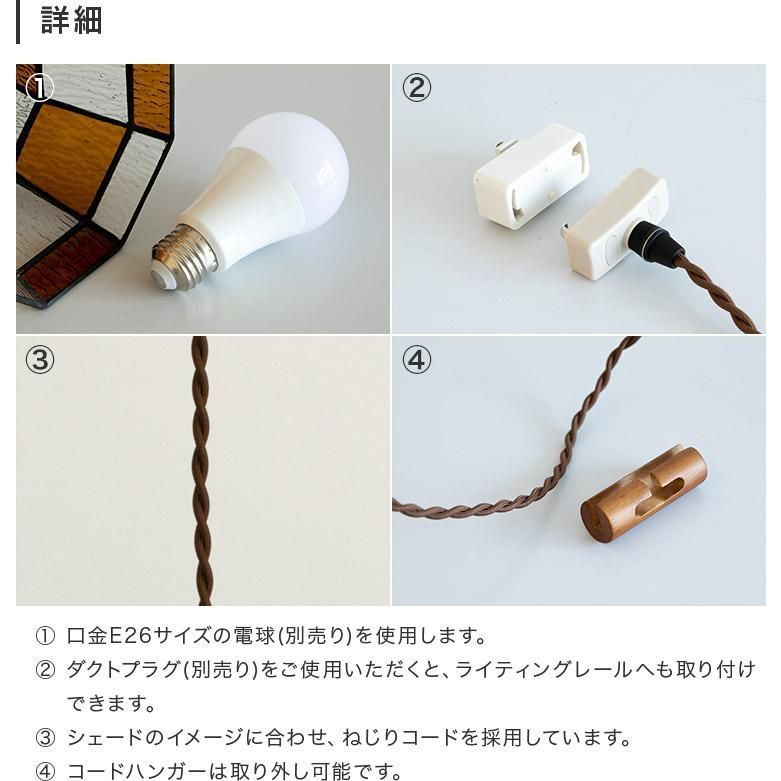 詳細

①

②

③

④

① 口金E26サイズの電球(別売り)を使用します。

② ダクトプラグ(別売り)をご使用いただくと、ライティングレールへも取り付けできます。

③ シェードのイメージに合わせ、ねじりコードを採用しています。

④ コードハンガーは取り外し可能です。