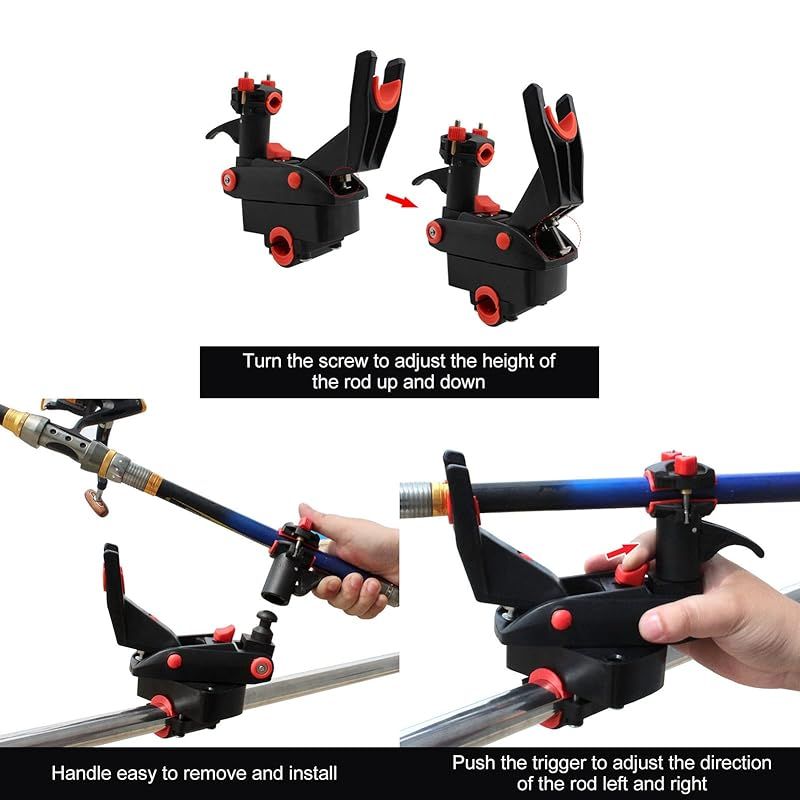 Turn the screw to adjust the height of the rod up and down

Handle easy to remove and install

Push the trigger to adjust the direction of the rod left and right