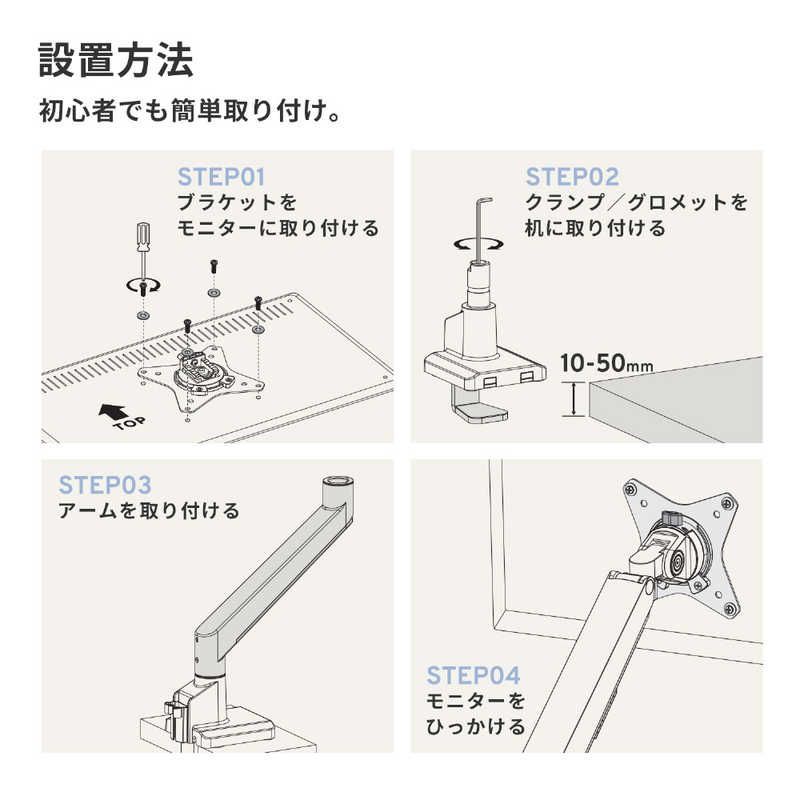 設置方法

初心者でも簡単取り付け。

STEP01
ブラケットを
モニターに取り付ける

TOP

STEP02
クランプ／グロメットを
机に取り付ける

10-50mm

STEP03
アームを取り付ける

STEP04
モニターを
ひっかける