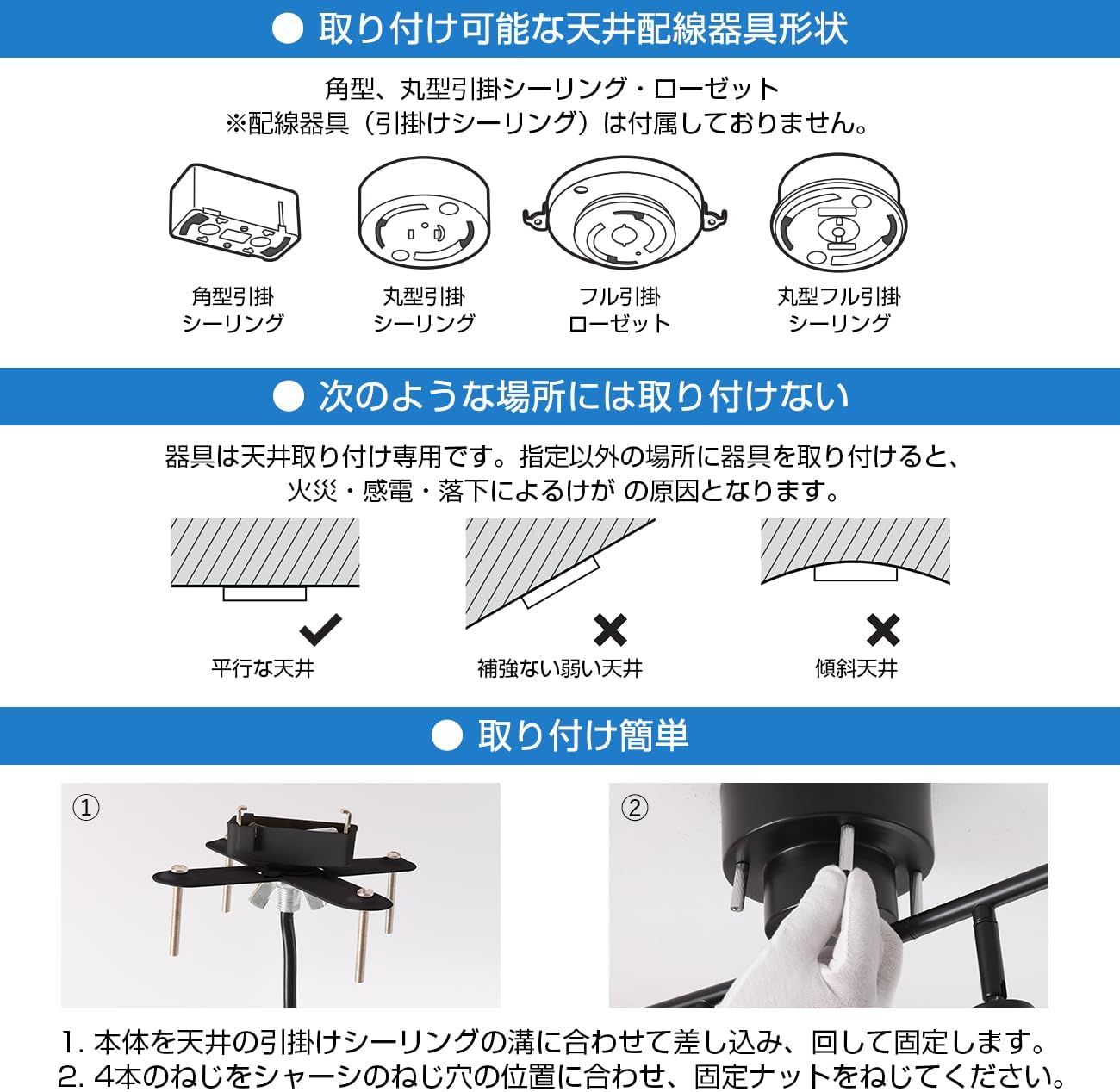 ● 取り付け可能な天井配線器具形状

角型、丸型引掛シーリング・ローゼット
※配線器具（引掛けシーリング）は付属しておりません。

角型引掛
シーリング

丸型引掛
シーリング

フル引掛
ローゼット

丸型フル引掛
シーリング

● 次のような場所には取り付けない

器具は天井取り付け専用です。指定以外の場所に器具を取り付けると、
火災・感電・落下によるけが の原因となります。

平行な天井

補強ない弱い天井

傾斜天井

● 取り付け簡単

①

②

1. 本体を天井の引掛けシーリングの溝に合わせて差し込み、回して固定します。
2. 4本のねじをシャーシのねじ穴の位置に合わせ、固定ナットをねじてください。