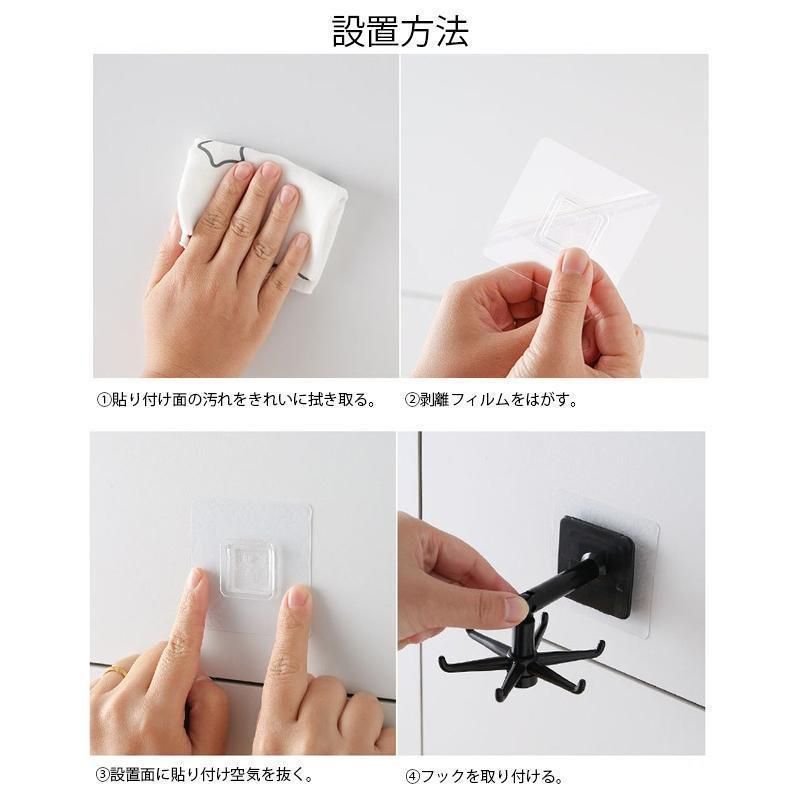 設置方法

①貼り付け面の汚れをきれいに拭き取る。

②剥離フィルムをはがす。

③設置面に貼り付け空気を抜く。

④フックを取り付ける。