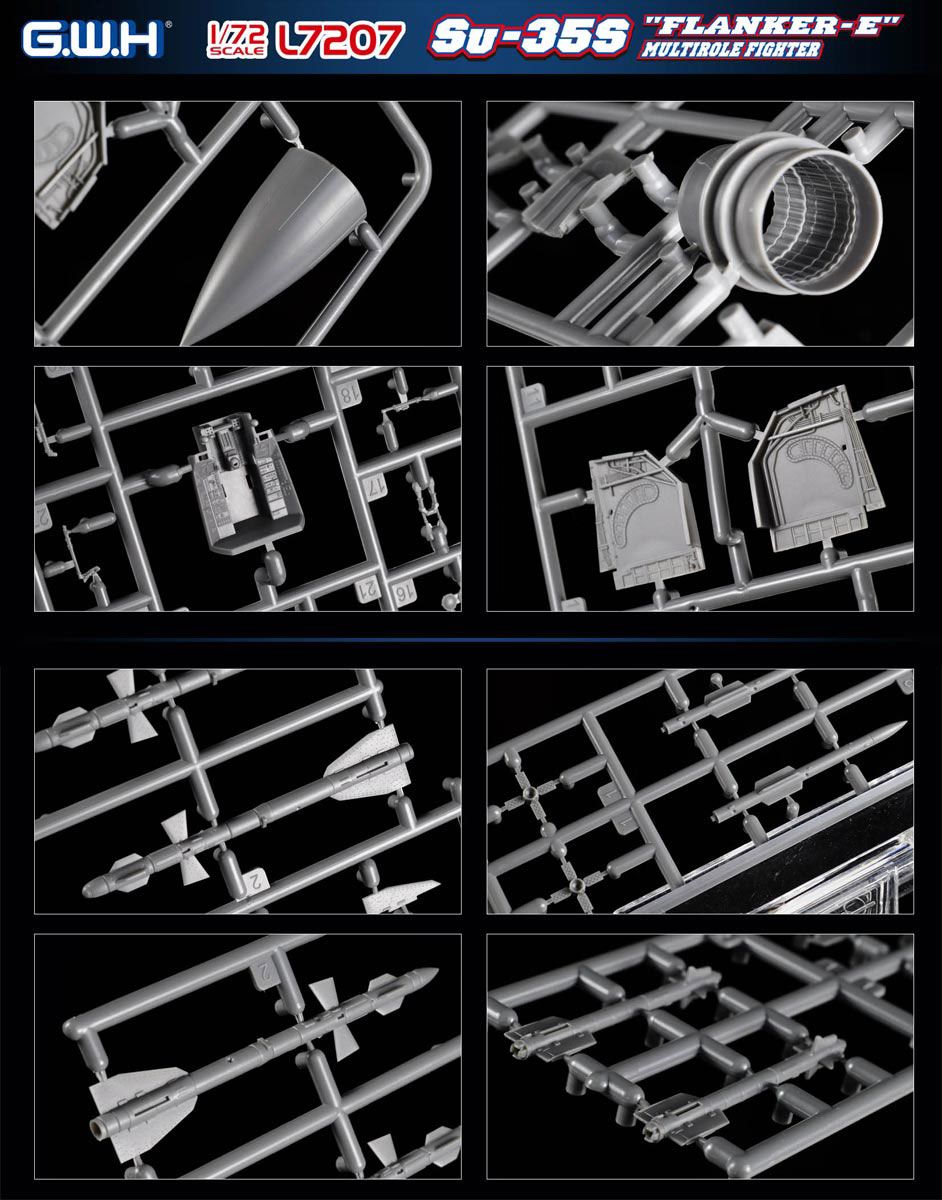 G.W.H®
1/72 SCALE L7207
Su-35S "FLANKER-E"
MULTIROLE FIGHTER

18
17
21
16

2

2