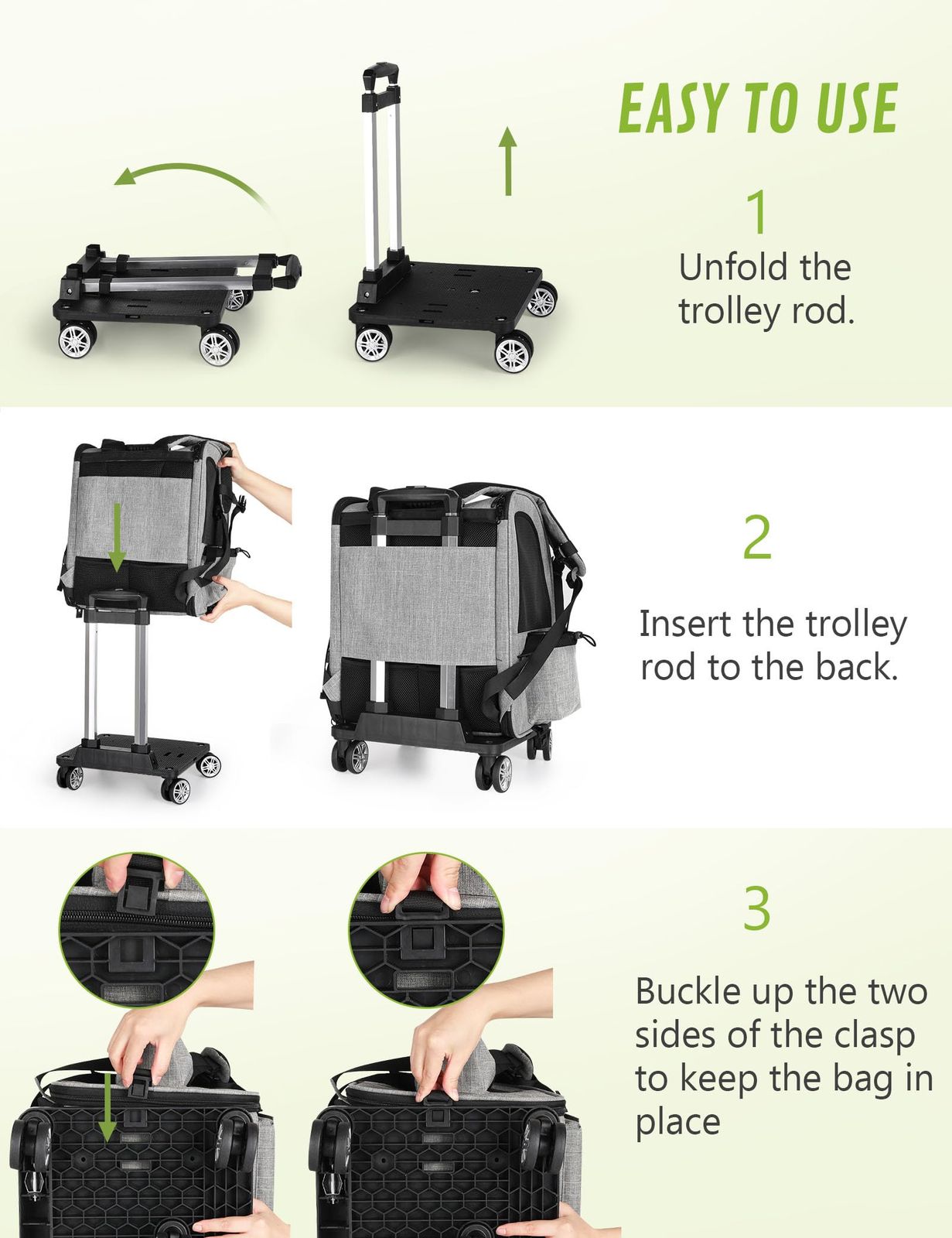 EASY TO USE

1
Unfold the trolley rod.

2
Insert the trolley rod to the back.

3
Buckle up the two sides of the clasp to keep the bag in place