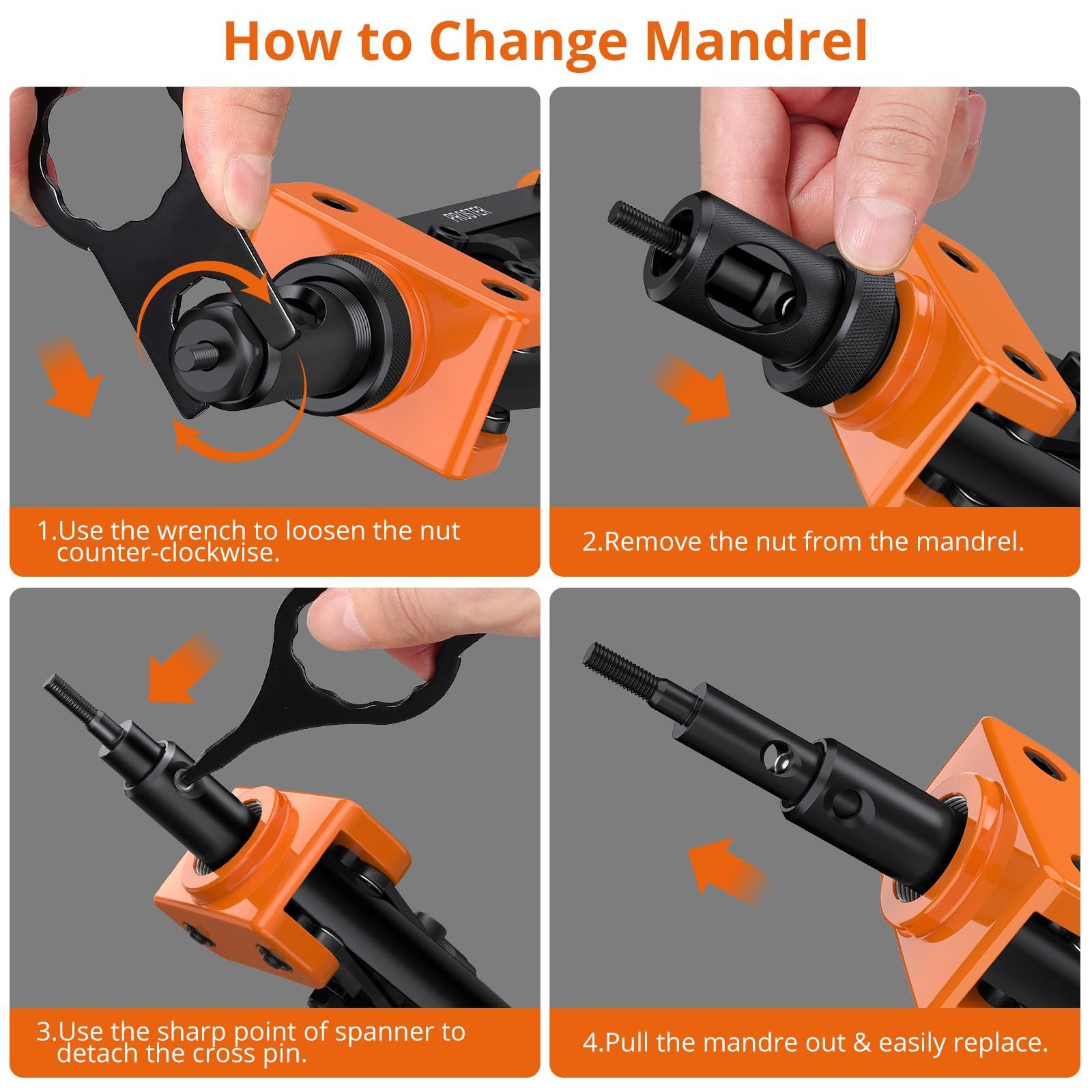 How to Change Mandrel

PROSTER

1.Use the wrench to loosen the nut counter-clockwise.

2.Remove the nut from the mandrel.

3.Use the sharp point of spanner to detach the cross pin.

4.Pull the mandre out & easily replace.