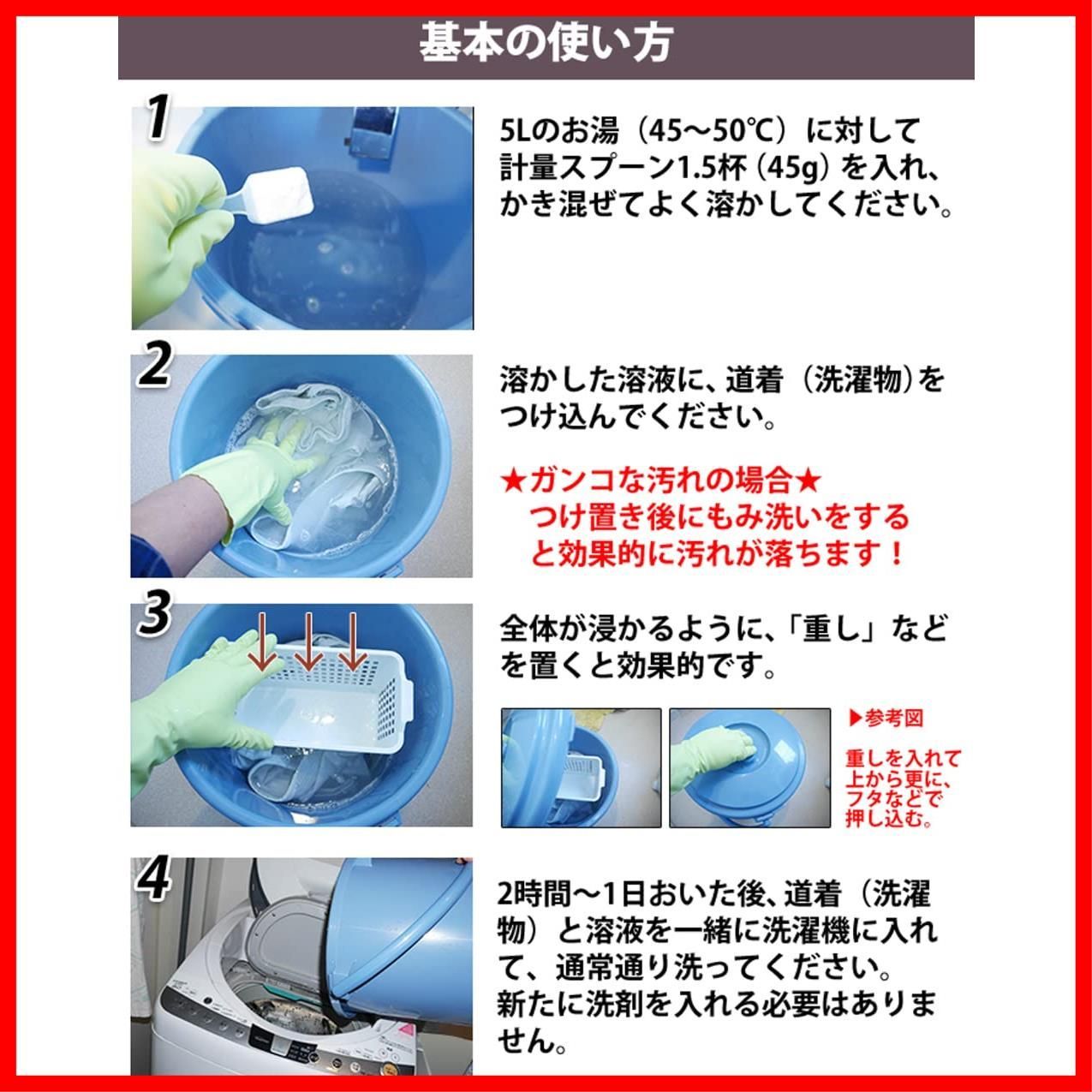 基本の使い方

1

5Lのお湯（45～50℃）に対して計量スプーン1.5杯（45g）を入れ、かき混ぜてよく溶かしてください。

2

溶かした溶液に、道着（洗濯物）をつけ込んでください。

★ガンコな汚れの場合★
つけ置き後にもみ洗いをすると効果的に汚れが落ちます！

3

全体が浸かるように、「重し」などを置くと効果的です。

▶参考図

重しを入れて上から更に、フタなどで押し込む。

4

2時間～1日おいた後、道着（洗濯物）と溶液を一緒に洗濯機に入れて、通常通り洗ってください。
新たに洗剤を入れる必要はありません。