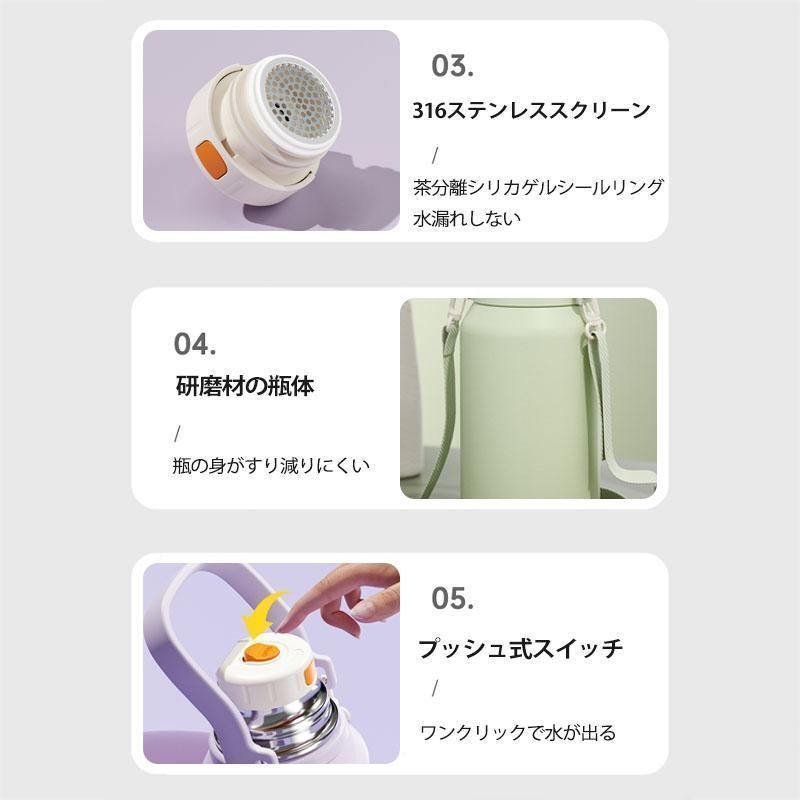 03.

316ステンレススクリーン

/

茶分離シリカゲルシールリング
水漏れしない

04.

研磨材の瓶体

/

瓶の身がすり減りにくい

05.

プッシュ式スイッチ

/

ワンクリックで水が出る