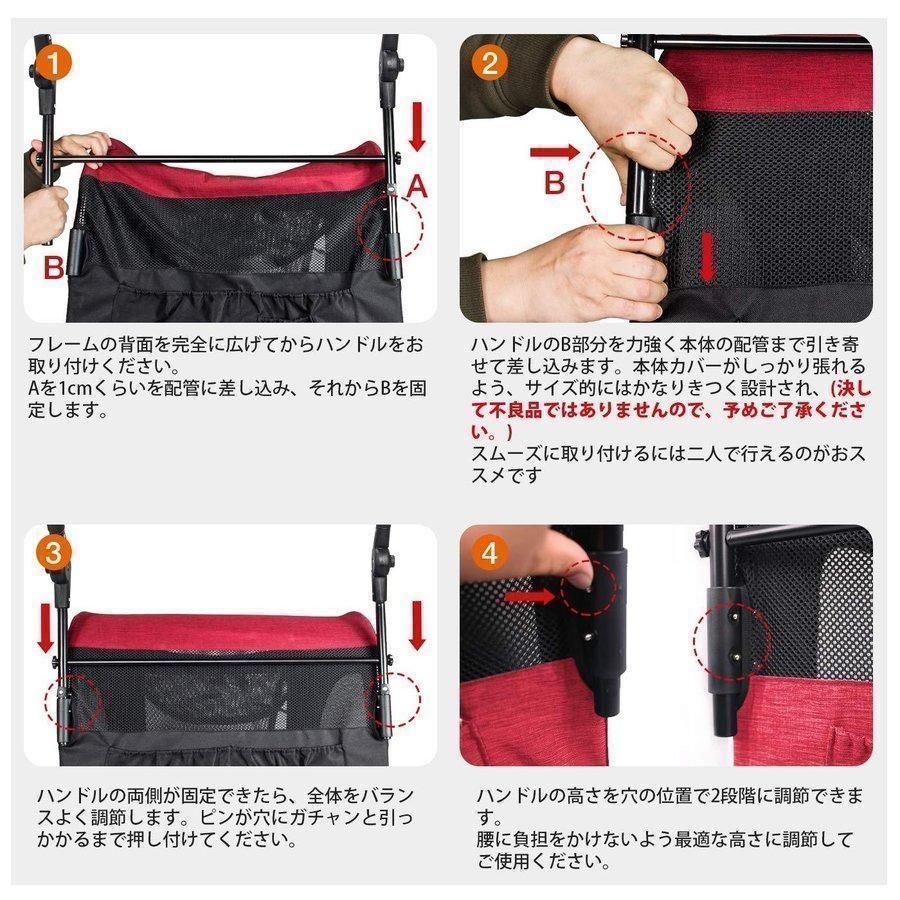 1

A

B

フレームの背面を完全に広げてからハンドルをお取り付けください。
Aを1cmくらいを配管に差し込み、それからBを固定します。

2

B

ハンドルのB部分を力強く本体の配管まで引き寄せて差し込みます。本体カバーがしっかり張れるよう、サイズ的にはかなりきつく設計され、(決して不良品ではありませんので、予めご了承ください。)
スムーズに取り付けるには二人で行えるのがおススメです

3

ハンドルの両側が固定できたら、全体をバランスよく調節します。ピンが穴にガチャンと引っかかるまで押し付けてください。

4

ハンドルの高さを穴の位置で2段階に調節できます。
腰に負担をかけないよう最適な高さに調節してご使用ください。