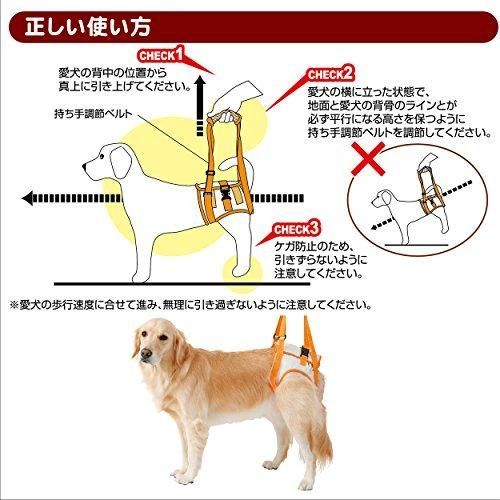 正しい使い方

CHECK1
愛犬の背中の位置から真上に引き上げてください。

持ち手調節ベルト

CHECK2
愛犬の横に立った状態で、地面と愛犬の背骨のラインとが必ず平行になる高さを保つように持ち手調節ベルトを調節してください。

CHECK3
ケガ防止のため、引きずらないように注意してください。

※愛犬の歩行速度に合せて進み、無理に引き過ぎないように注意してください。