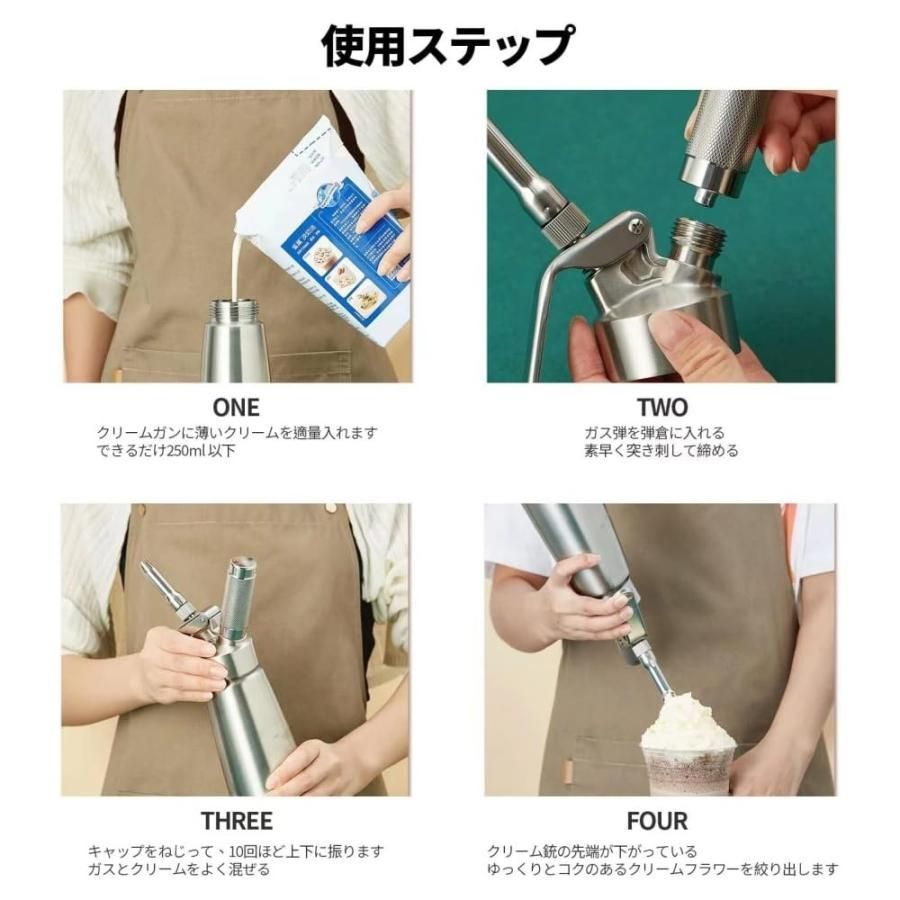 使用ステップ

ONE
クリームガンに薄いクリームを適量入れます
できるだけ250ml以下

TWO
ガス弾を弾倉に入れる
素早く突き刺して締める

THREE
キャップをねじって、10回ほど上下に振ります
ガスとクリームをよく混ぜる

FOUR
クリーム銃の先端が下がっている
ゆっくりとコクのあるクリームフラワーを絞り出します