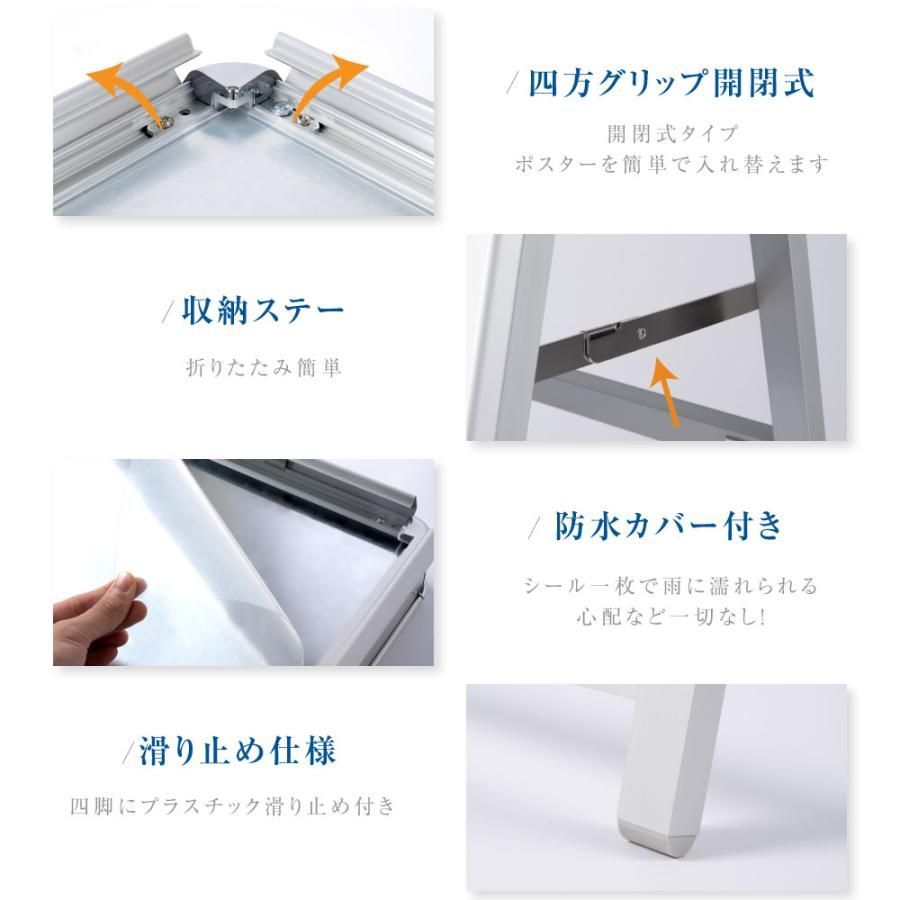 / 四方グリップ開閉式

開閉式タイプ
ポスターを簡単で入れ替えます

/ 収納ステー

折りたたみ簡単

/ 防水カバー付き

シール一枚で雨に濡れられる
心配など一切なし!

/ 滑り止め仕様

四脚にプラスチック滑り止め付き