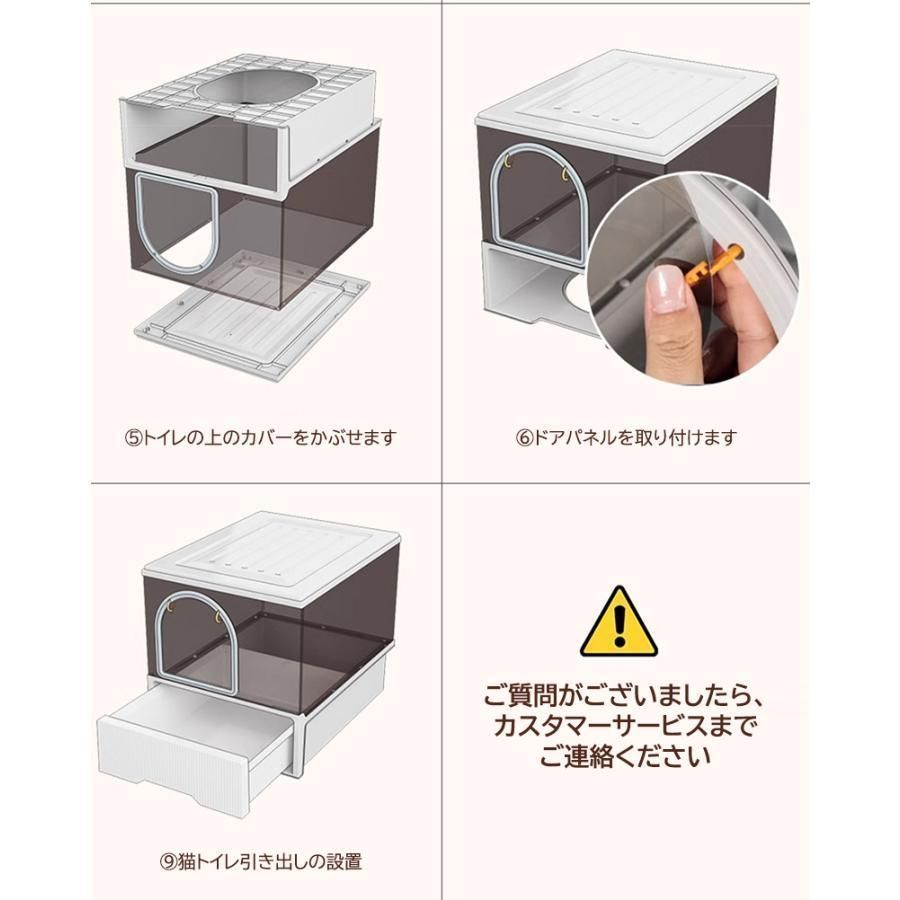 ⑤トイレの上のカバーをかぶせます

⑥ドアパネルを取り付けます

⑨猫トイレ引き出しの設置

ご質問がございましたら、カスタマーサービスまでご連絡ください