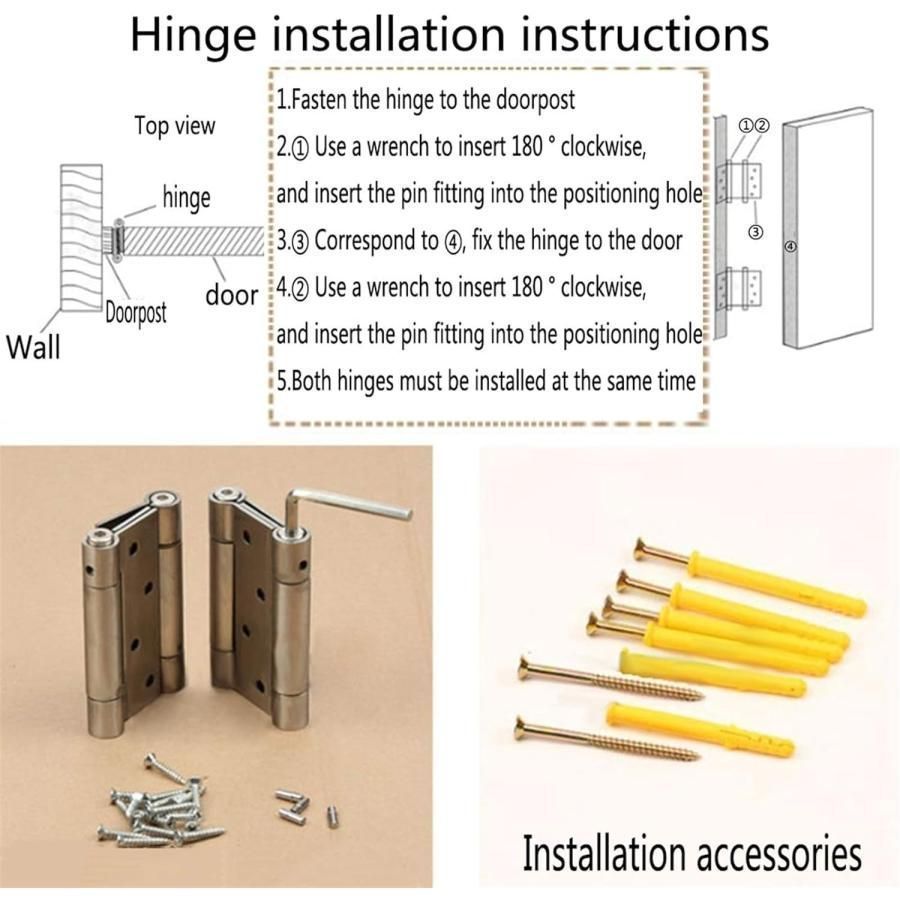 Hinge installation instructions

Top view

hinge

door

Doorpost

Wall

1.Fasten the hinge to the doorpost
2.① Use a wrench to insert 180 ° clockwise, and insert the pin fitting into the positioning hole
3.③ Correspond to ④, fix the hinge to the door
4.② Use a wrench to insert 180 ° clockwise, and insert the pin fitting into the positioning hole
5.Both hinges must be installed at the same time

①②

③

④

Installation accessories