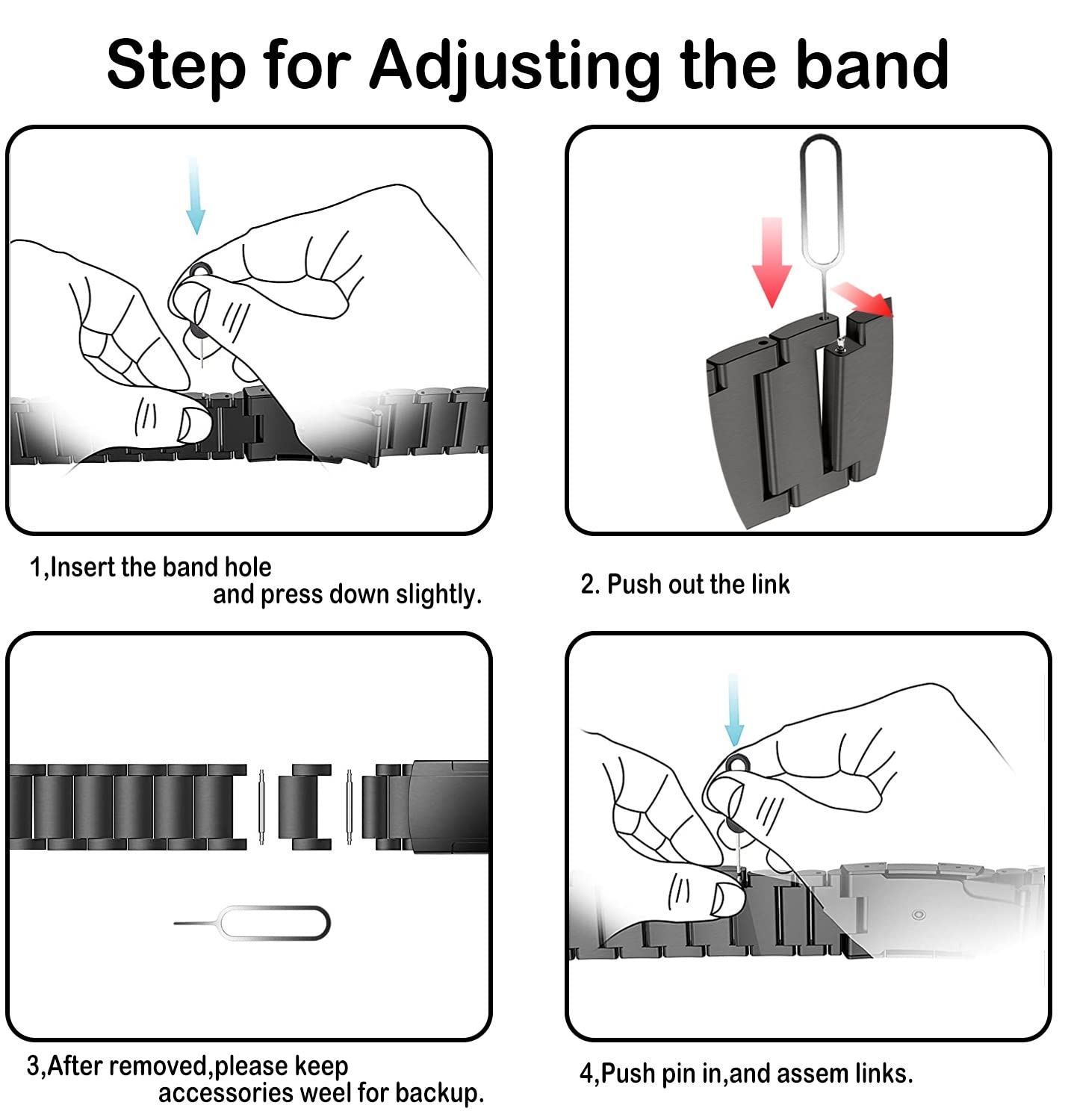 Step for Adjusting the band

1,Insert the band hole and press down slightly.

2. Push out the link

3,After removed,please keep accessories weel for backup.

4,Push pin in,and assem links.