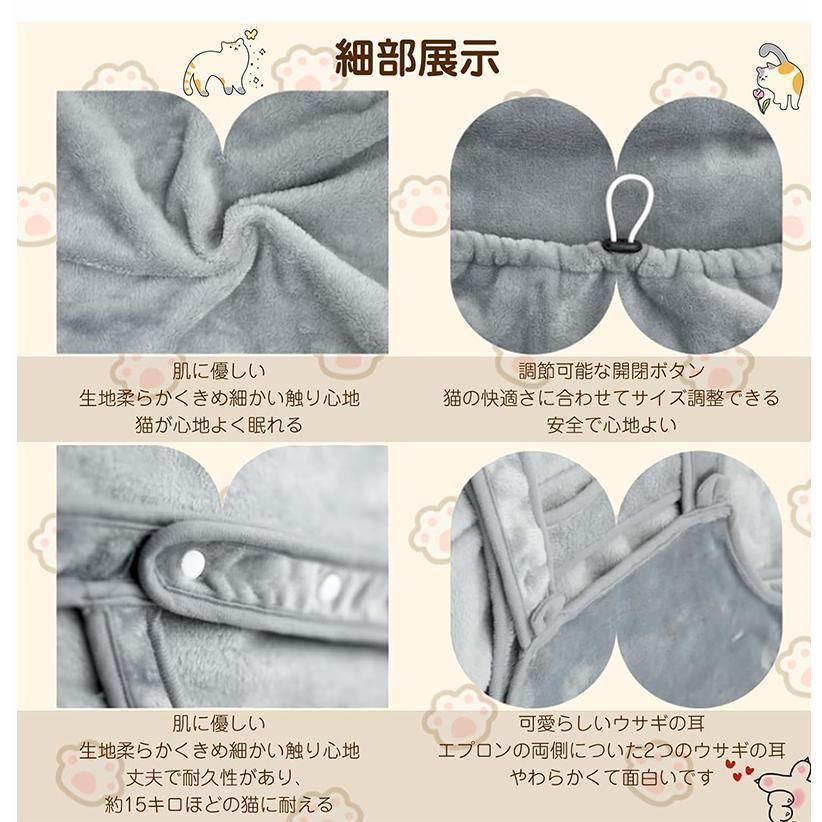 細部展示

肌に優しい
生地柔らかくきめ細かい触り心地
猫が心地よく眠れる

調節可能な開閉ボタン
猫の快適さに合わせてサイズ調整できる
安全で心地よい

肌に優しい
生地柔らかくきめ細かい触り心地
丈夫で耐久性があり、
約15キロほどの猫に耐える

可愛らしいウサギの耳
エプロンの両側についた2つのウサギの耳
やわらかくて面白いです