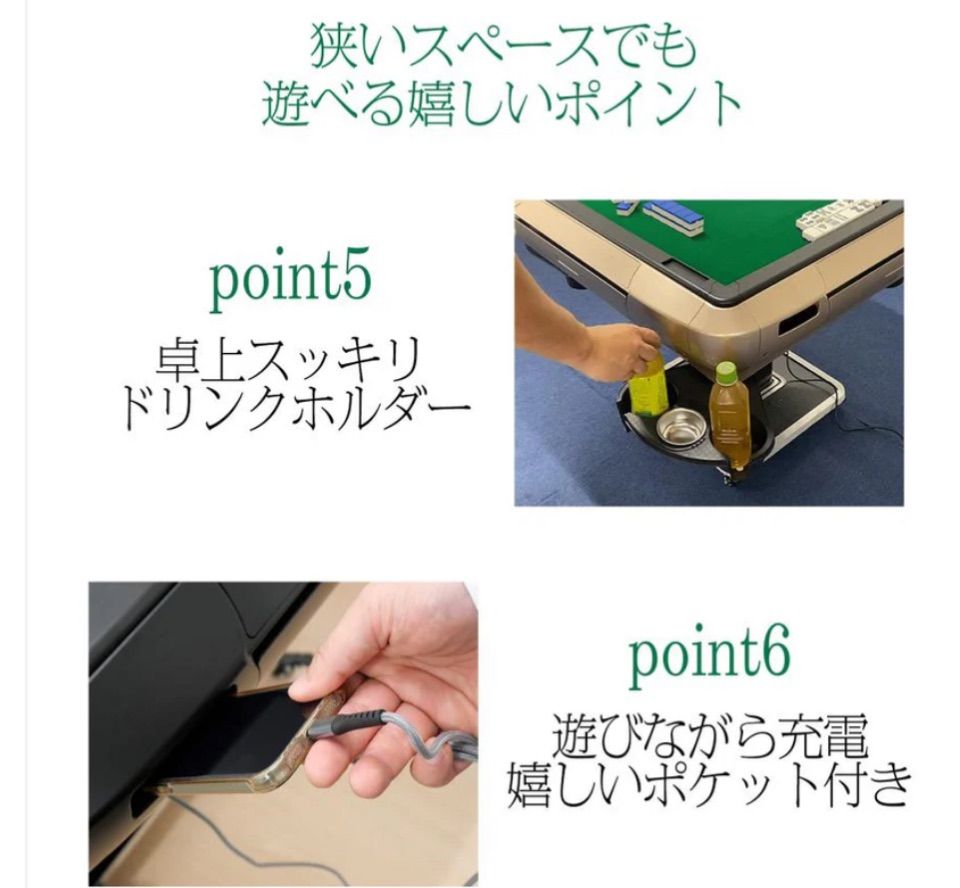 狭いスペースでも
遊べる嬉しいポイント

point5

卓上スッキリ
ドリンクホルダー

point6

遊びながら充電
嬉しいポケット付き