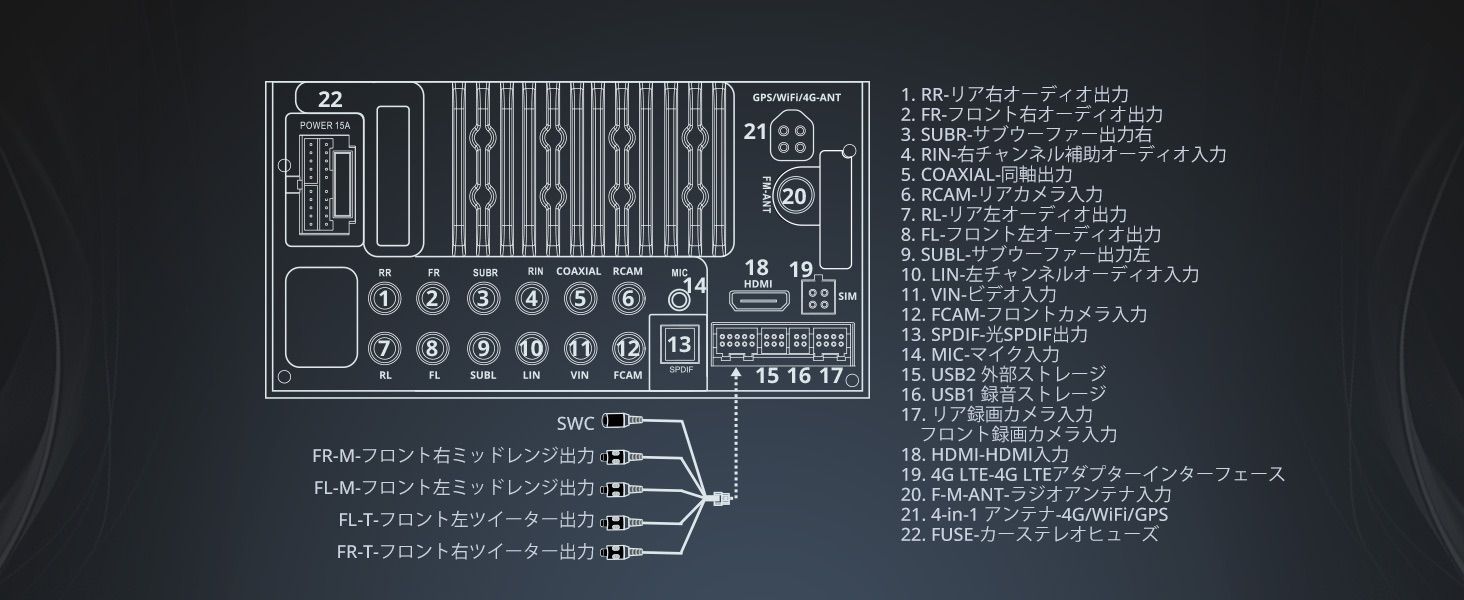 22
POWER 15A
GPS/WiFi/4G-ANT
21
FM-ANT
20
RR FR SUBR RIN COAXIAL RCAM MIC
1 2 3 4 5 6 14
18 HDMI
19 SIM
7 8 9 10 11 12
RL FL SUBL LIN VIN FCAM
13 SPDIF
15 16 17

SWC
FR-M-フロント右ミッドレンジ出力
FL-M-フロント左ミッドレンジ出力
FL-T-フロント左ツイーター出力
FR-T-フロント右ツイーター出力

1. RR-リア右オーディオ出力
2. FR-フロント右オーディオ出力
3. SUBR-サブウーファー出力右
4. RIN-右チャンネル補助オーディオ入力
5. COAXIAL-同軸出力
6. RCAM-リアカメラ入力
7. RL-リア左オーディオ出力
8. FL-フロント左オーディオ出力
9. SUBL-サブウーファー出力左
10. LIN-左チャンネルオーディオ入力
11. VIN-ビデオ入力
12. FCAM-フロントカメラ入力
13. SPDIF-光SPDIF出力
14. MIC-マイク入力
15. USB2 外部ストレージ
16. USB1 録音ストレージ
17. リア録画カメラ入力
フロント録画カメラ入力
18. HDMI-HDMI入力
19. 4G LTE-4G LTEアダプターインターフェース
20. F-M-ANT-ラジオアンテナ入力
21. 4-in-1 アンテナ-4G/WiFi/GPS
22. FUSE-カーステレオヒューズ