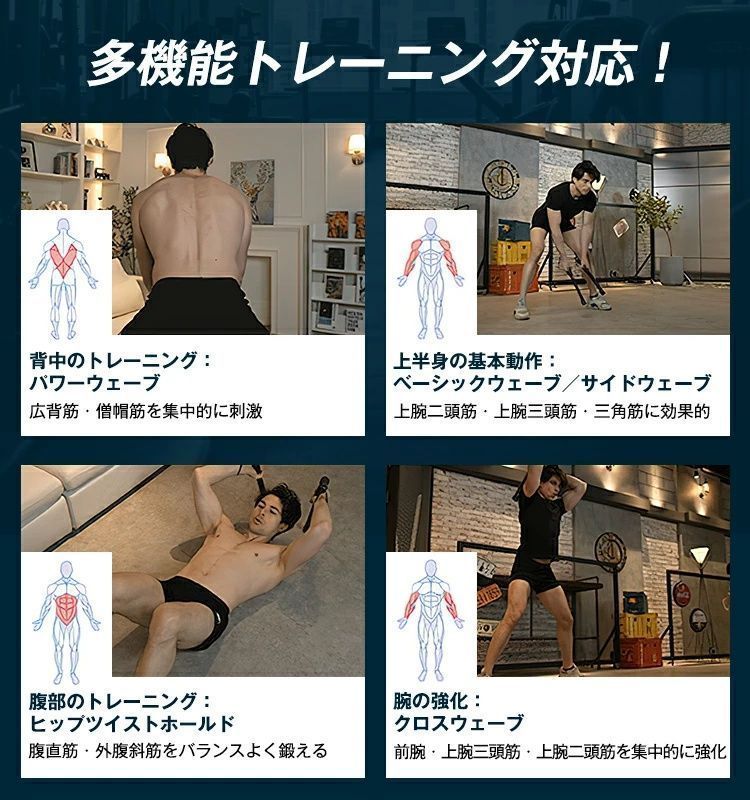 多機能トレーニング対応！

背中のトレーニング：
パワーウェーブ

広背筋・僧帽筋を集中的に刺激

上半身の基本動作：
ベーシックウェーブ／サイドウェーブ

上腕二頭筋・上腕三頭筋・三角筋に効果的

腹部のトレーニング：
ヒップツイストホールド

腹直筋・外腹斜筋をバランスよく鍛える

腕の強化：
クロスウェーブ

前腕・上腕三頭筋・上腕二頭筋を集中的に強化