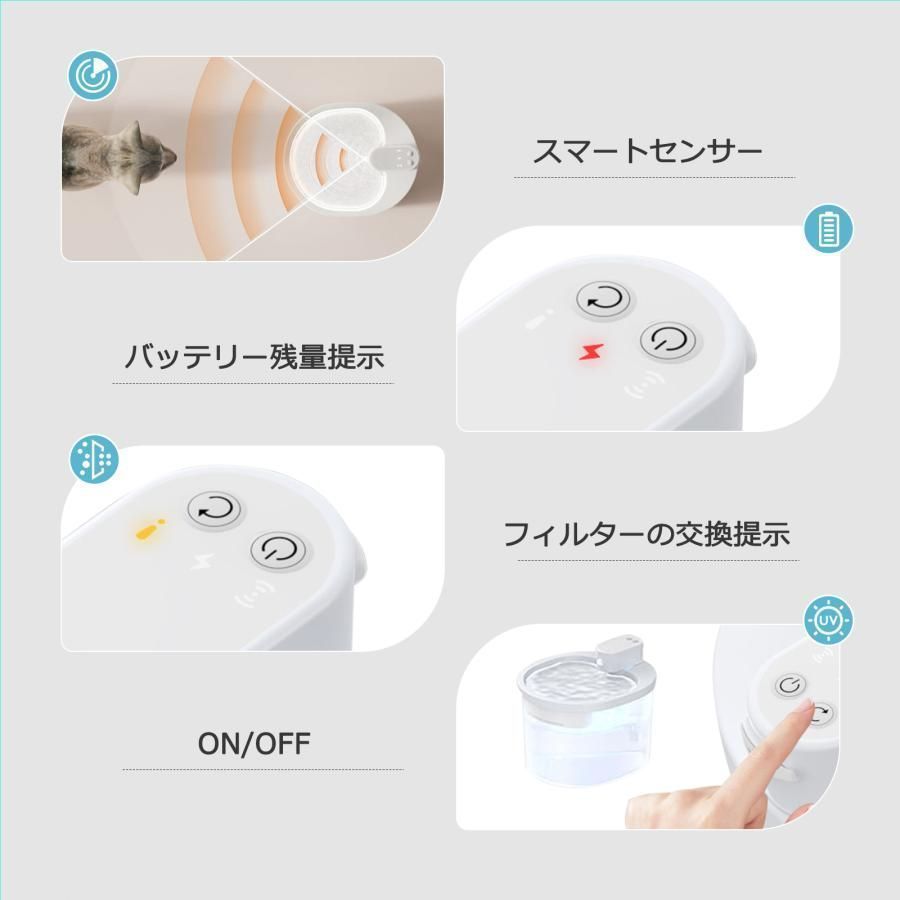 スマートセンサー

バッテリー残量提示

フィルターの交換提示

UV

ON/OFF