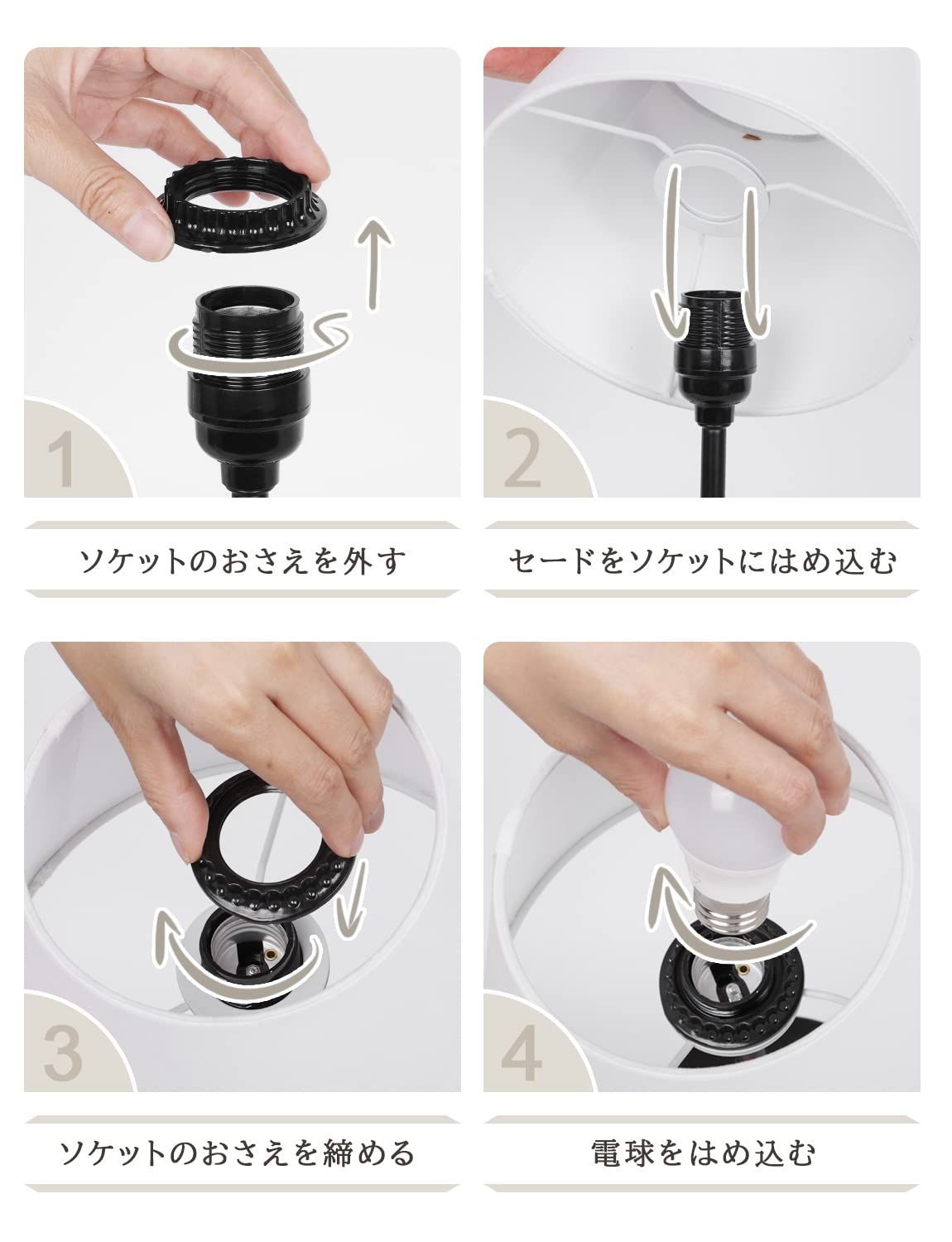 1

ソケットのおさえを外す

2

セードをソケットにはめ込む

3

ソケットのおさえを締める

4

電球をはめ込む