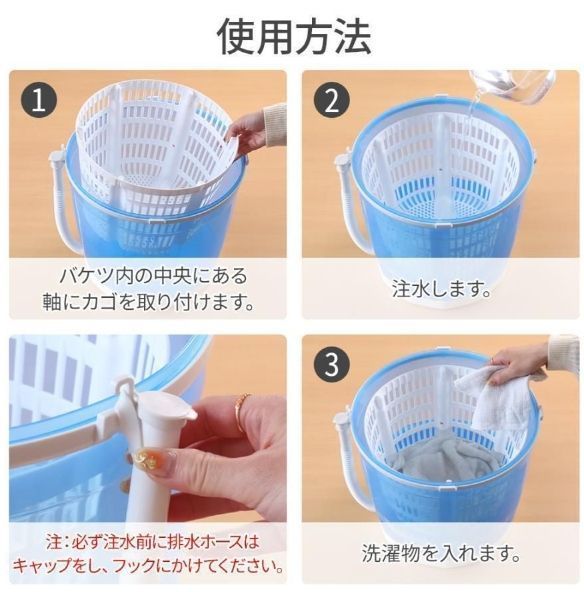 使用方法

1

バケツ内の中央にある軸にカゴを取り付けます。

2

注水します。

注：必ず注水前に排水ホースはキャップをし、フックにかけてください。

3

洗濯物を入れます。