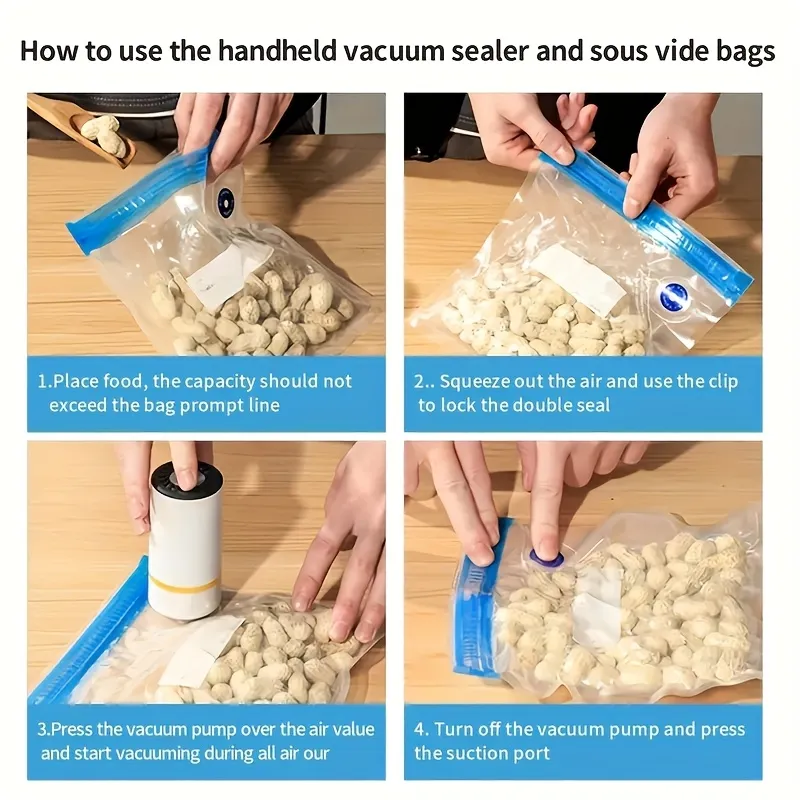 How to use the handheld vacuum sealer and sous vide bags

1.Place food, the capacity should not exceed the bag prompt line

2.. Squeeze out the air and use the clip to lock the double seal

3.Press the vacuum pump over the air value and start vacuuming during all air our

4. Turn off the vacuum pump and press the suction port