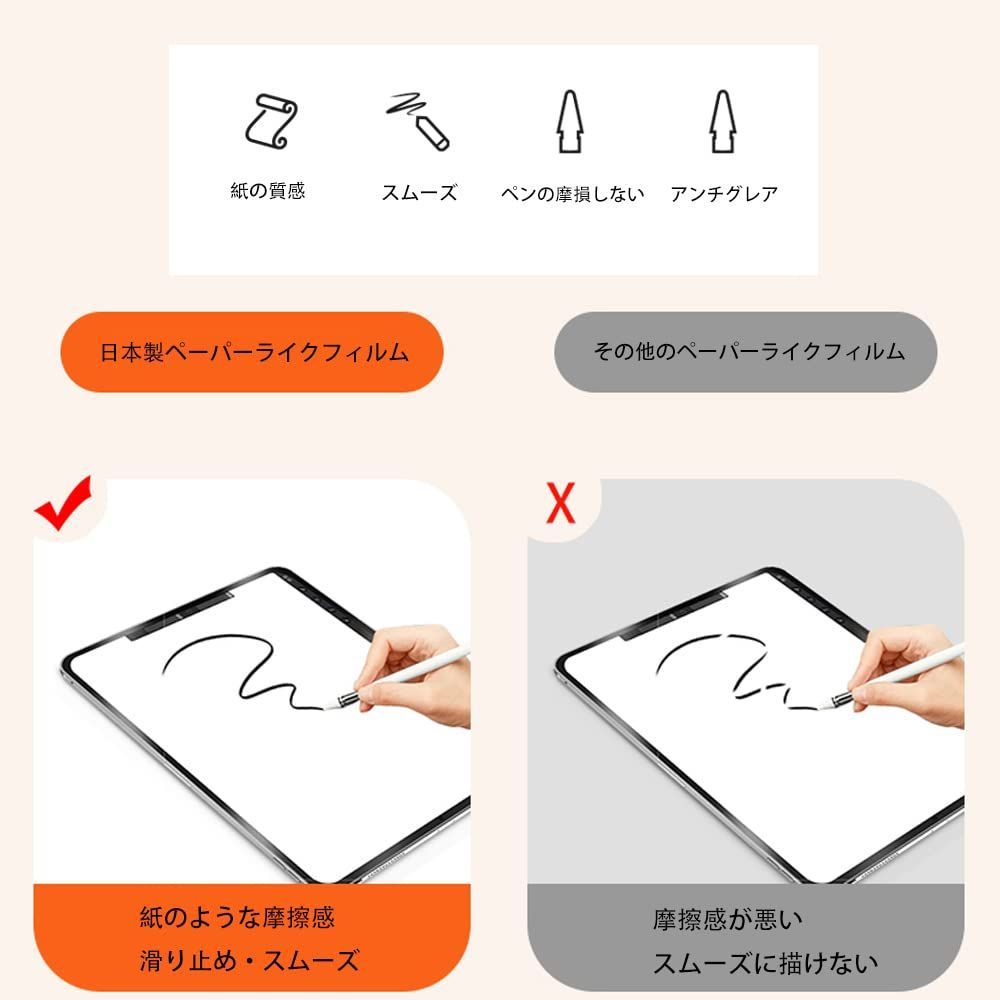 紙の質感

スムーズ

ペンの摩損しない

アンチグレア

日本製ペーパーライクフィルム

その他のペーパーライクフィルム

X

紙のような摩擦感
滑り止め・スムーズ

摩擦感が悪い
スムーズに描けない