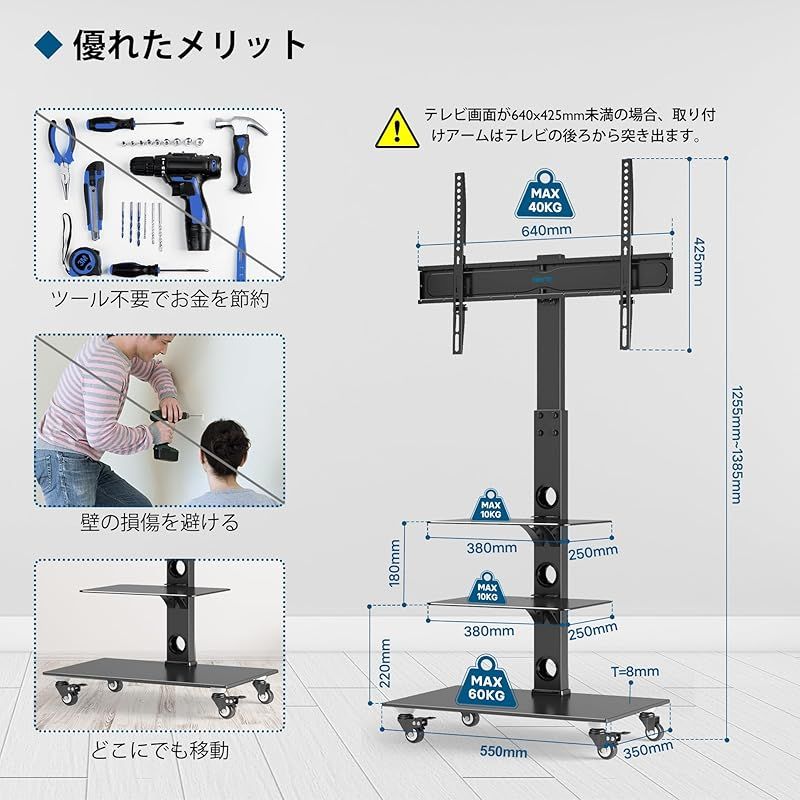 ◆ 優れたメリット

ツール不要でお金を節約

壁の損傷を避ける

どこにでも移動

テレビ画面が640x425mm未満の場合、取り付けアームはテレビの後ろから突き出ます。

MAX 40KG

640mm

425mm

1255mm~1385mm

MAX 10KG

380mm

250mm

180mm

MAX 10KG

380mm

250mm

220mm

MAX 60KG

T=8mm

550mm

350mm