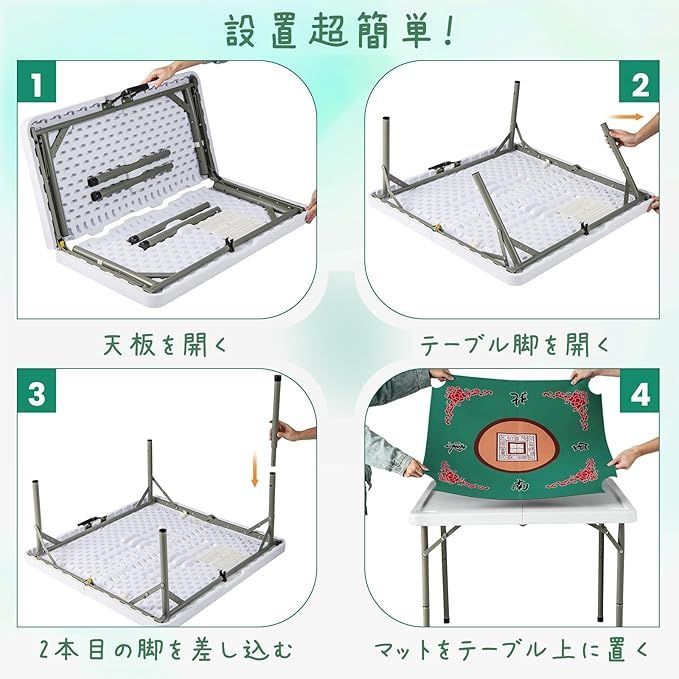 設置超簡単!

1

天板を開く

2

テーブル脚を開く

3

2本目の脚を差し込む

4

北

西

東

南

マットをテーブル上に置く