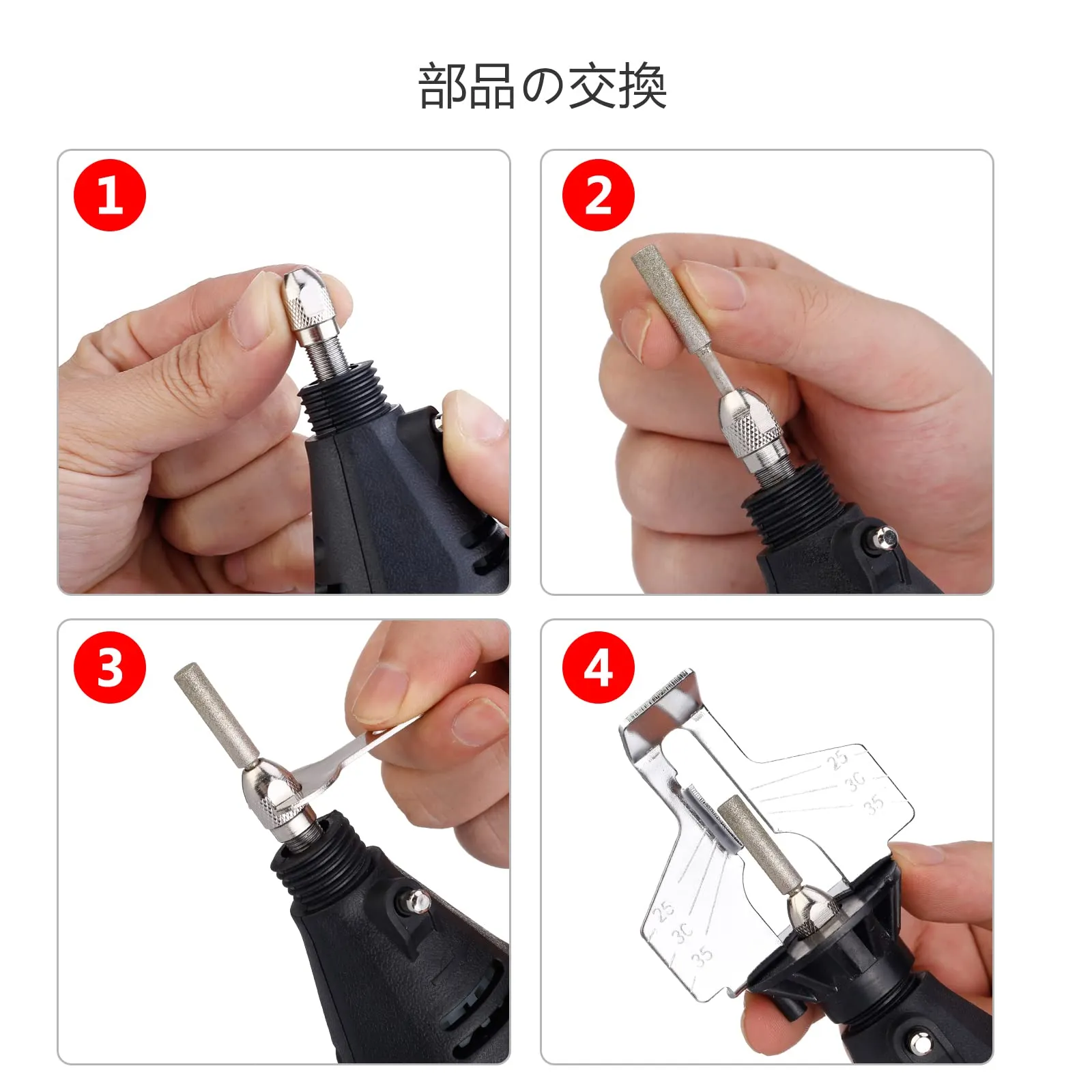 部品の交換

1

2

3

4

25
30
35

25
30
35