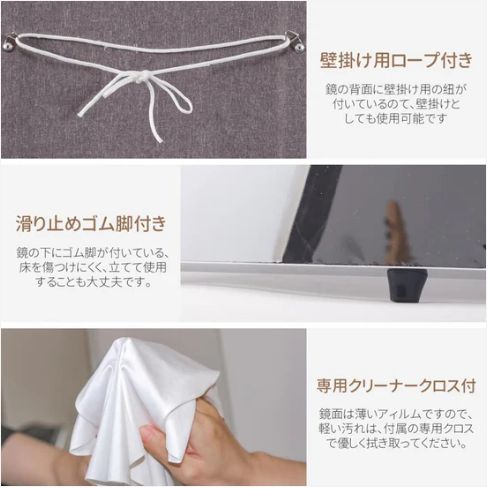 壁掛け用ロープ付き

鏡の背面に壁掛け用の紐が付いているので、壁掛けとしても使用可能です

滑り止めゴム脚付き

鏡の下にゴム脚が付いている、床を傷つけにくく、立てて使用することも大丈夫です。

専用クリーナークロス付

鏡面は薄いフィルムですので、軽い汚れは、付属の専用クロスで優しく拭き取ってください。