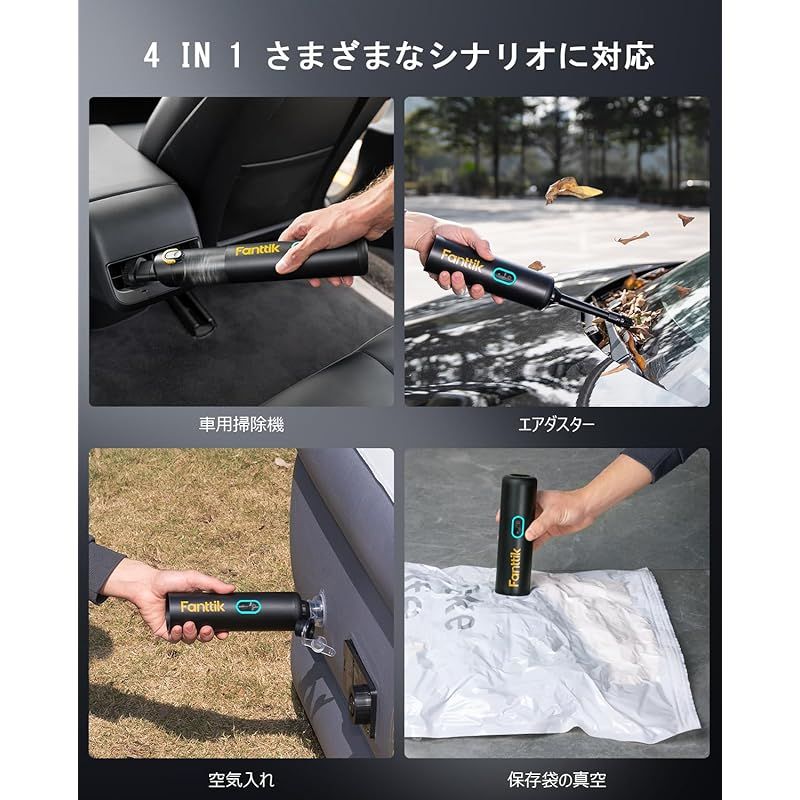 4 IN 1 さまざまなシナリオに対応

Fanttik

車用掃除機

Fanttik

エアダスター

Fanttik

空気入れ

Fanttik

保存袋の真空