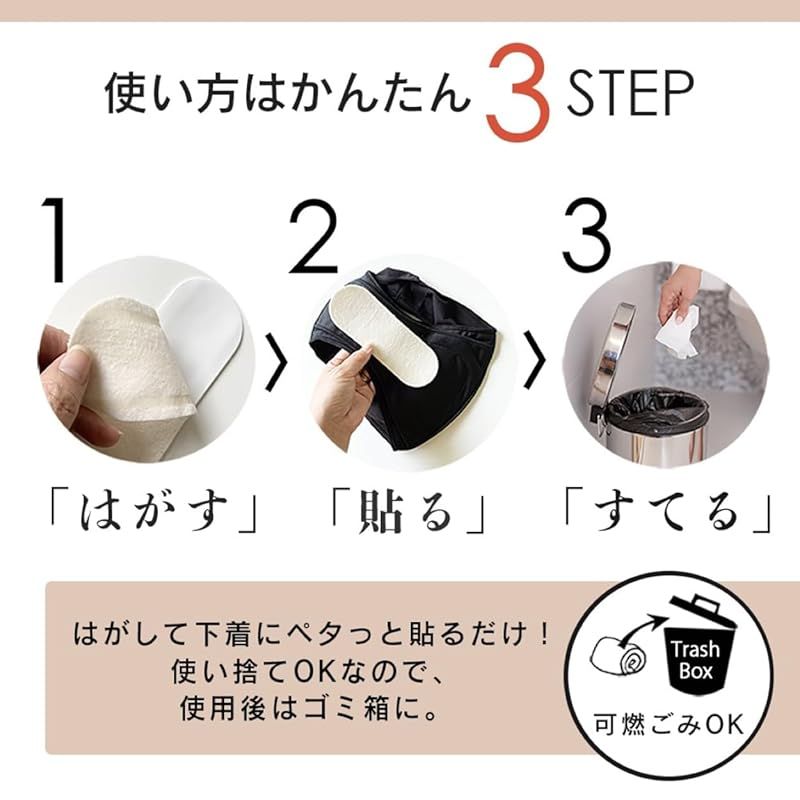 使い方はかんたん 3 STEP

1

2

3

「はがす」

「貼る」

「すてる」

はがして下着にペタっと貼るだけ！
使い捨てOKなので、
使用後はゴミ箱に。

Trash Box

可燃ごみOK