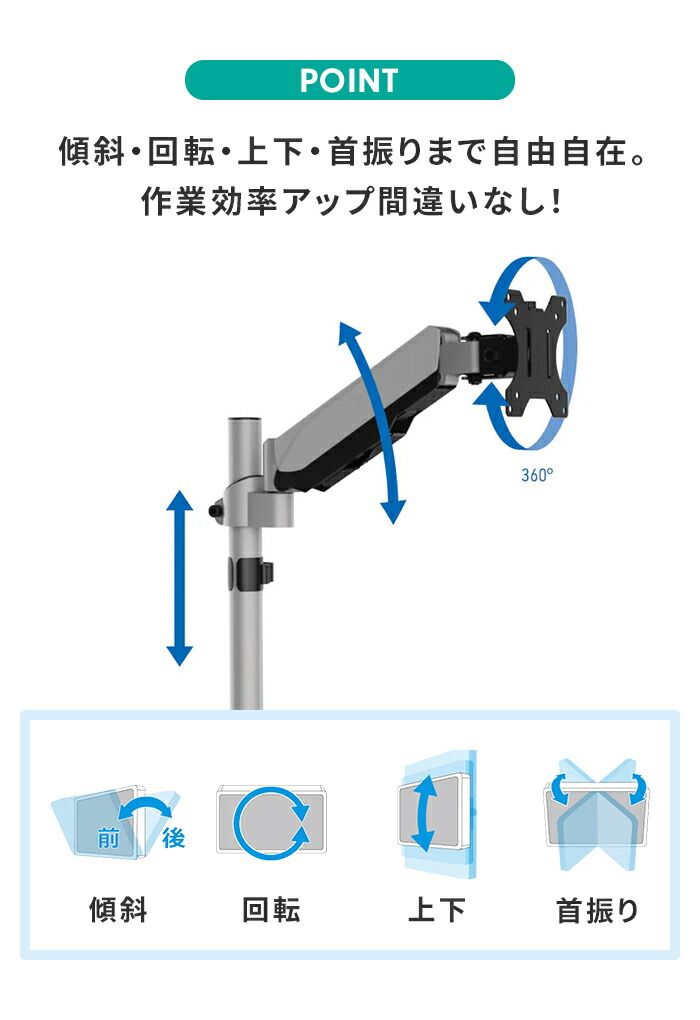 POINT

傾斜・回転・上下・首振りまで自由自在。
作業効率アップ間違いなし！

360°

前 後

傾斜

回転

上下

首振り