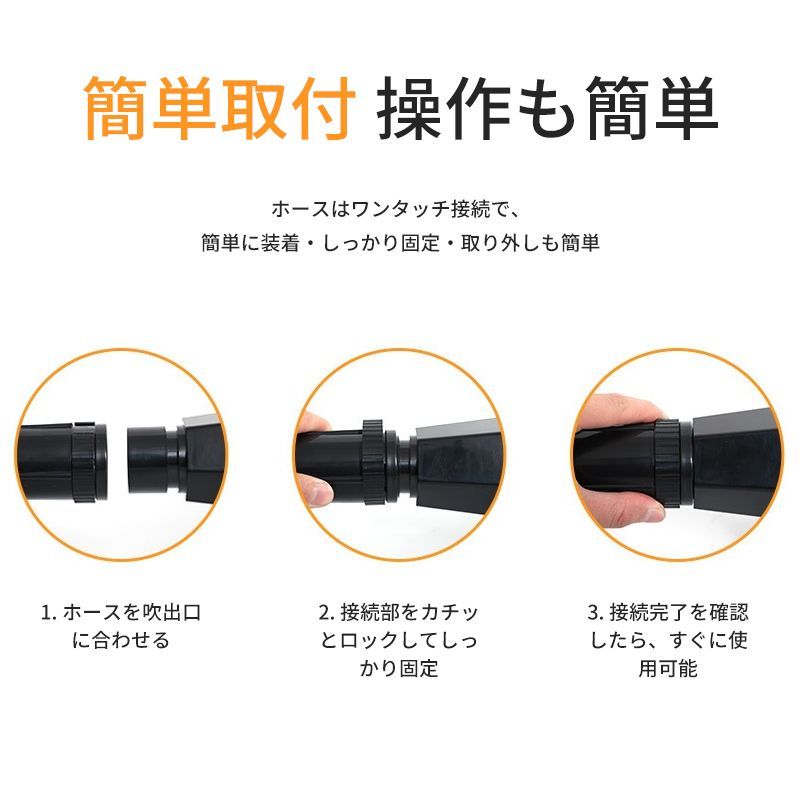 簡単取付 操作も簡単

ホースはワンタッチ接続で、
簡単に装着・しっかり固定・取り外しも簡単

1. ホースを吹出口に合わせる

2. 接続部をカチッとロックしてしっかり固定

3. 接続完了を確認したら、すぐに使用可能