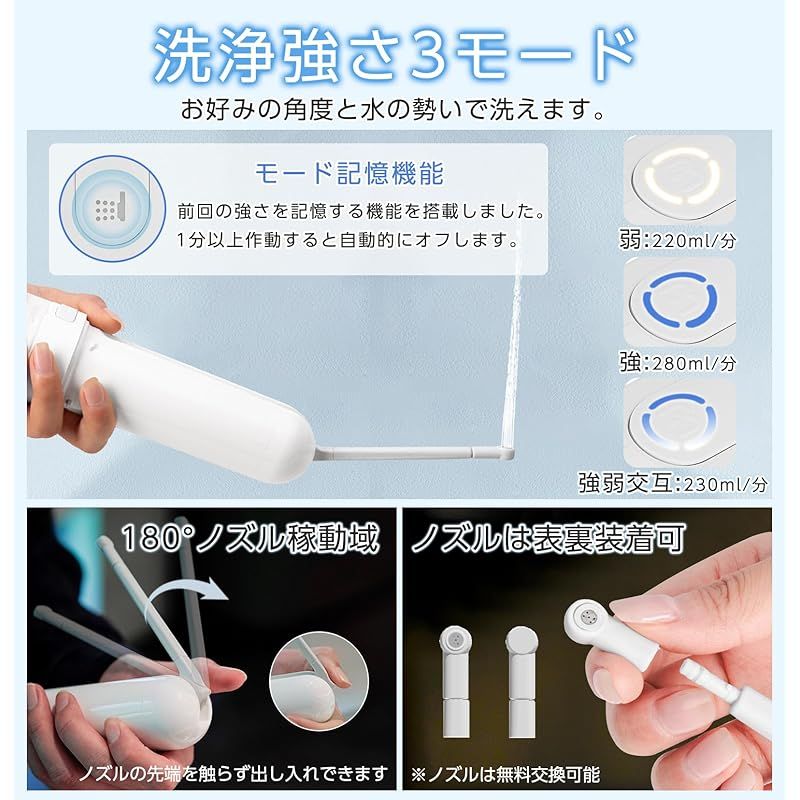 洗浄強さ3モード
お好みの角度と水の勢いで洗えます。

モード記憶機能
前回の強さを記憶する機能を搭載しました。
1分以上作動すると自動的にオフします。

弱:220ml/分
強:280ml/分
強弱交互:230ml/分

180°ノズル稼動域
ノズルの先端を触らず出し入れできます

ノズルは表裏装着可
※ノズルは無料交換可能