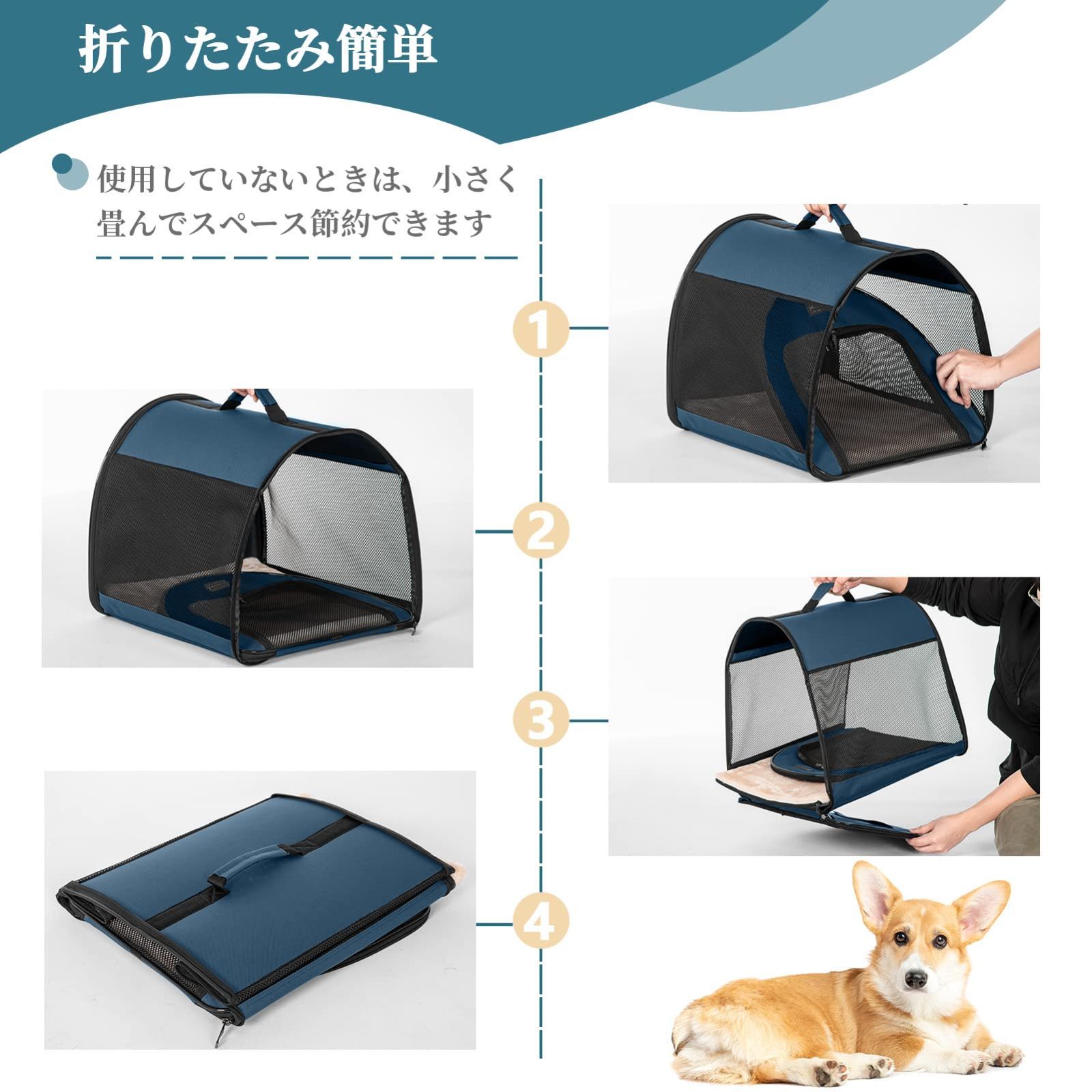 折りたたみ簡単

使用していないときは、小さく畳んでスペース節約できます

1

2

3

4